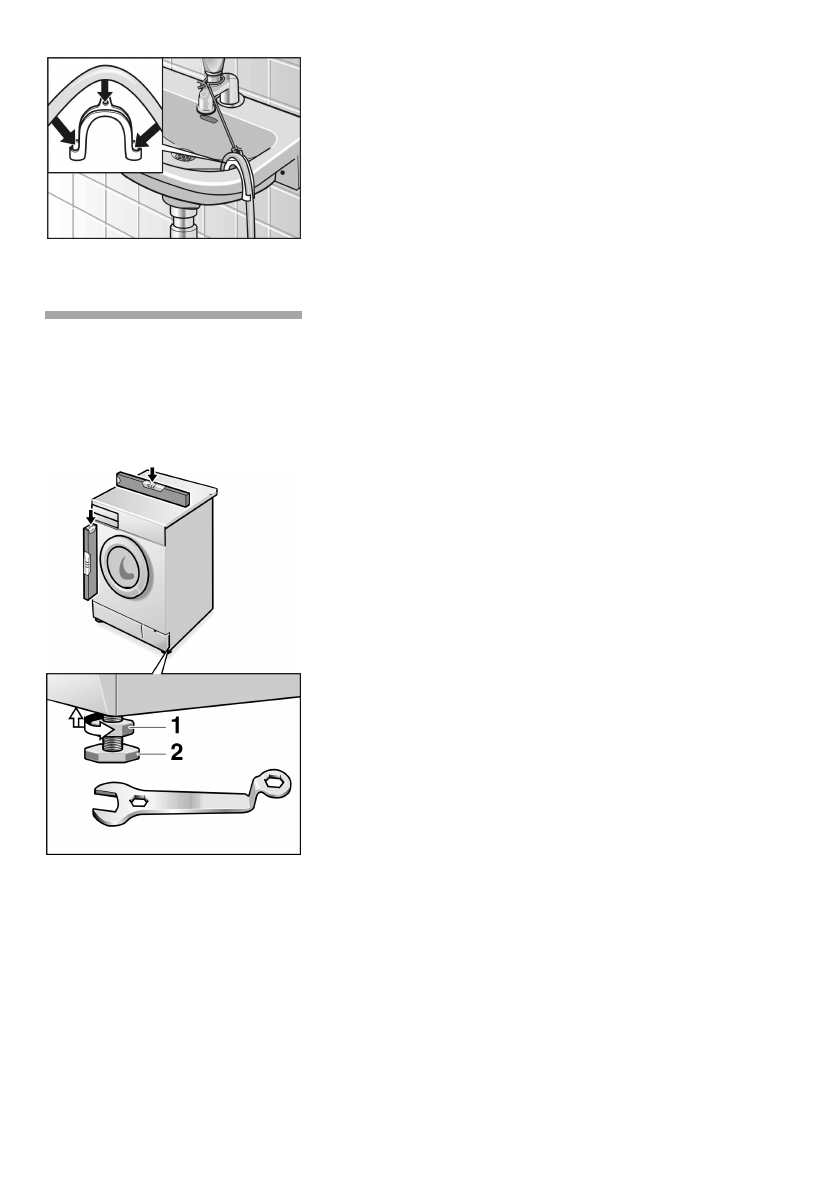 1
2