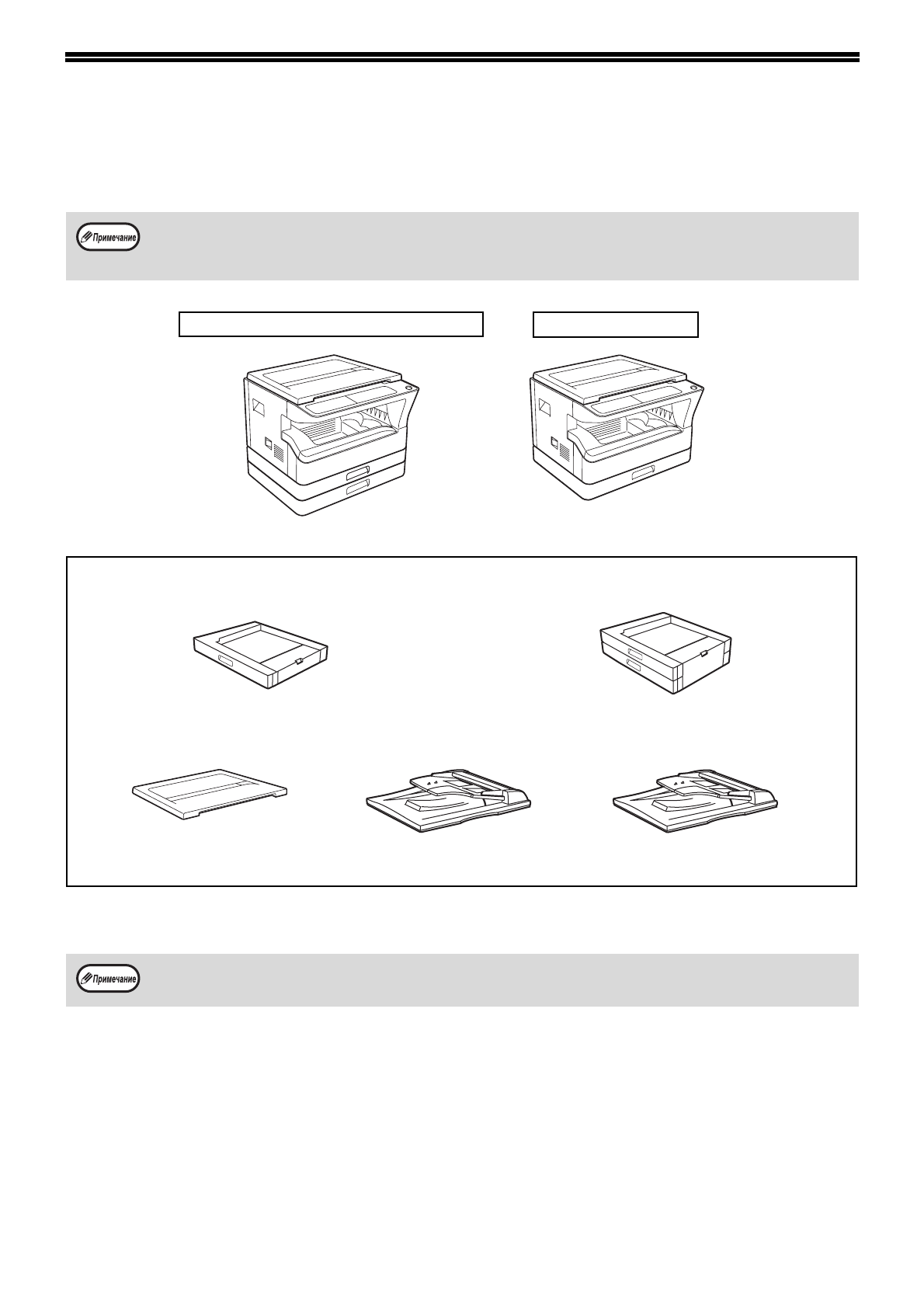 Примечание

Примечание