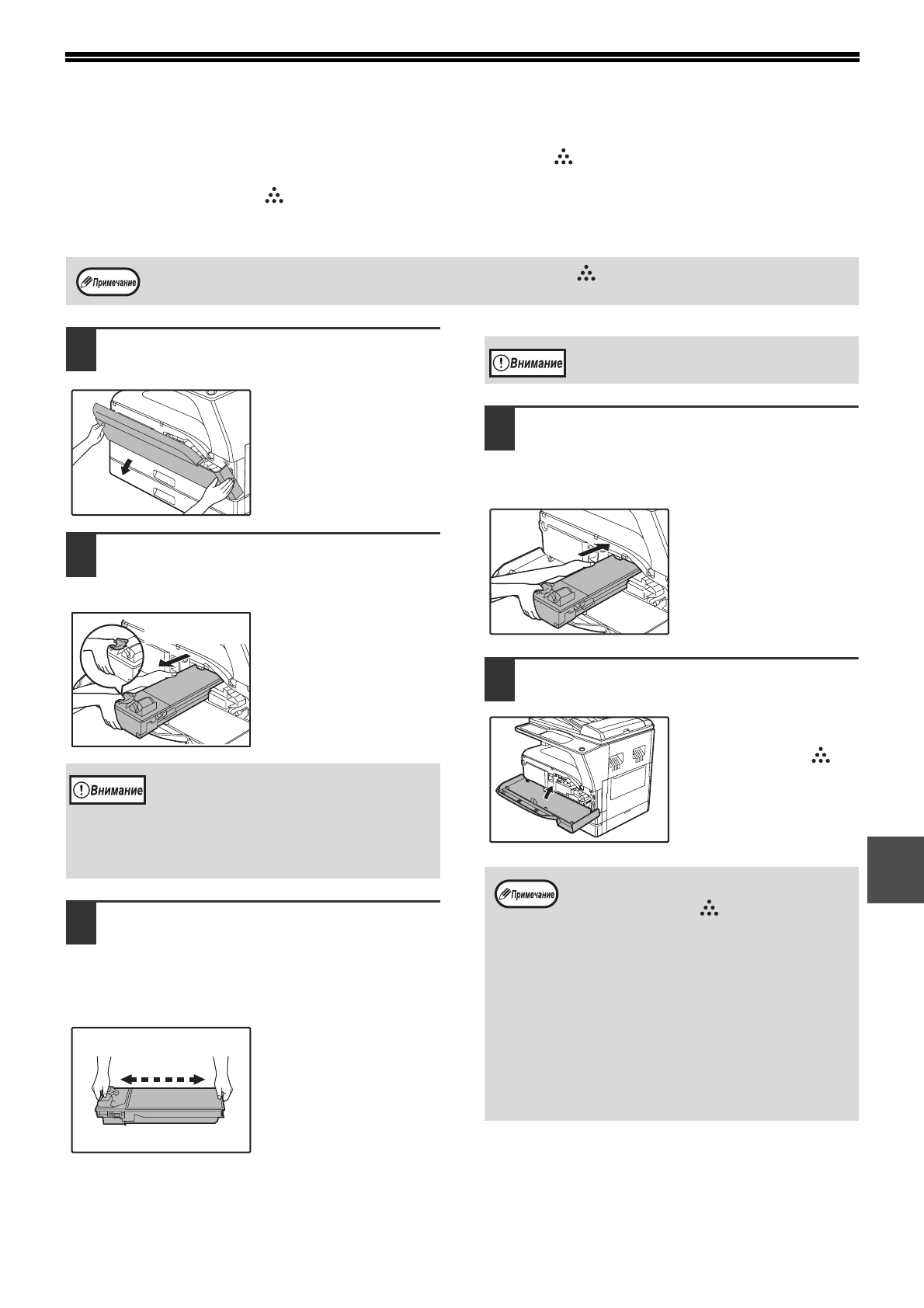 Примечание

Внимание

Внимание

Примечание