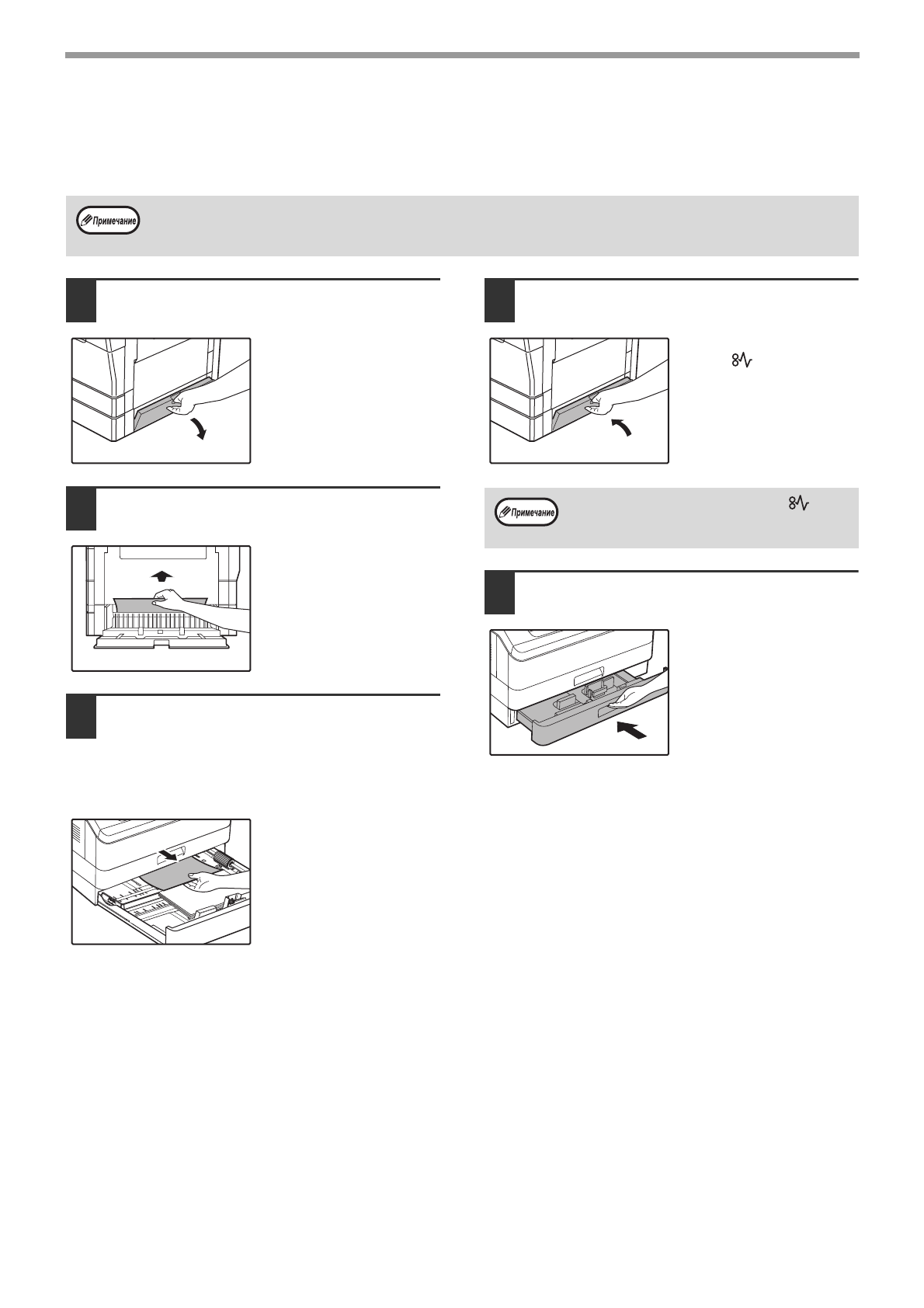 Примечание

Примечание