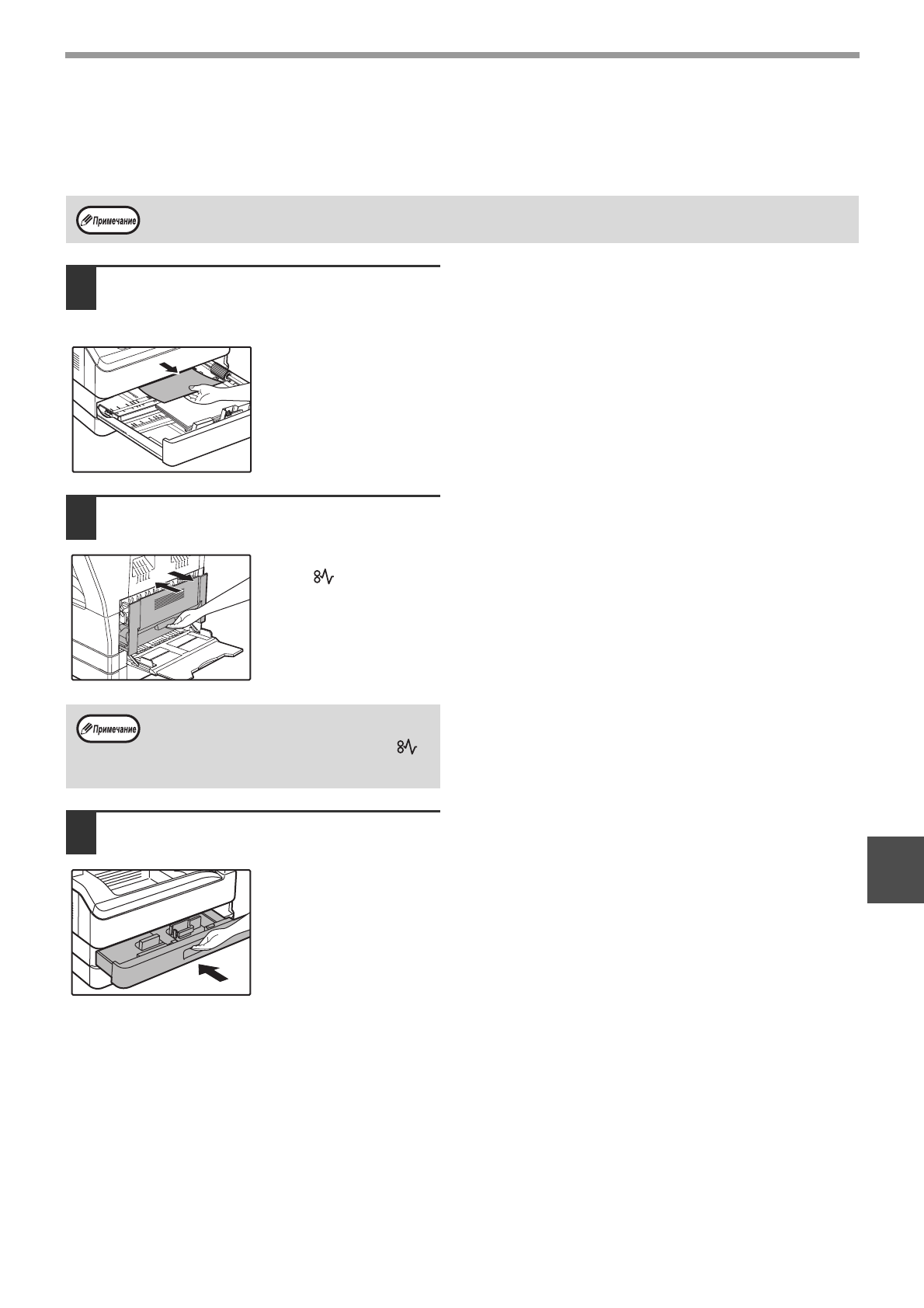 Примечание

Примечание