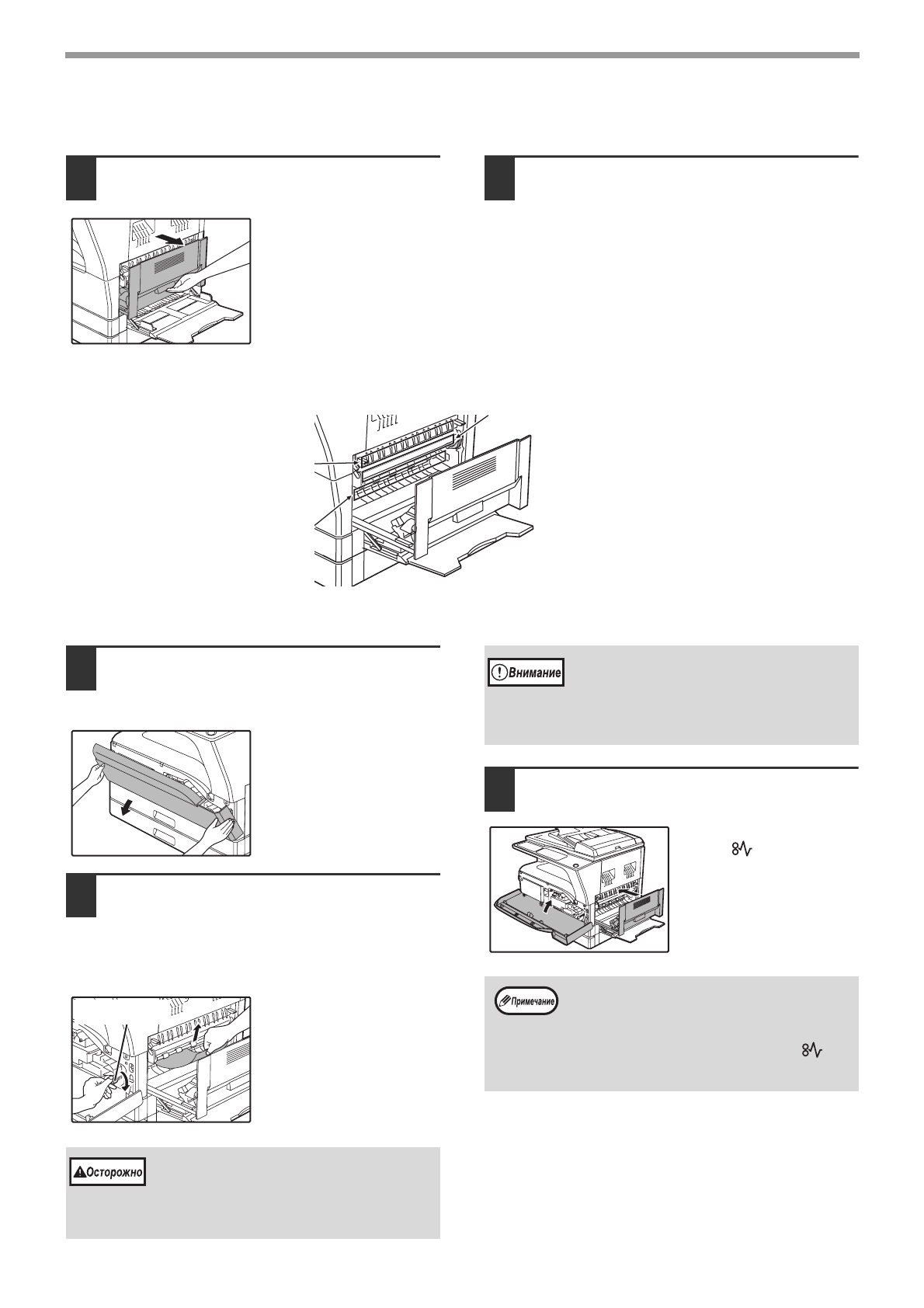 Внимание

Примечание

Осторожно