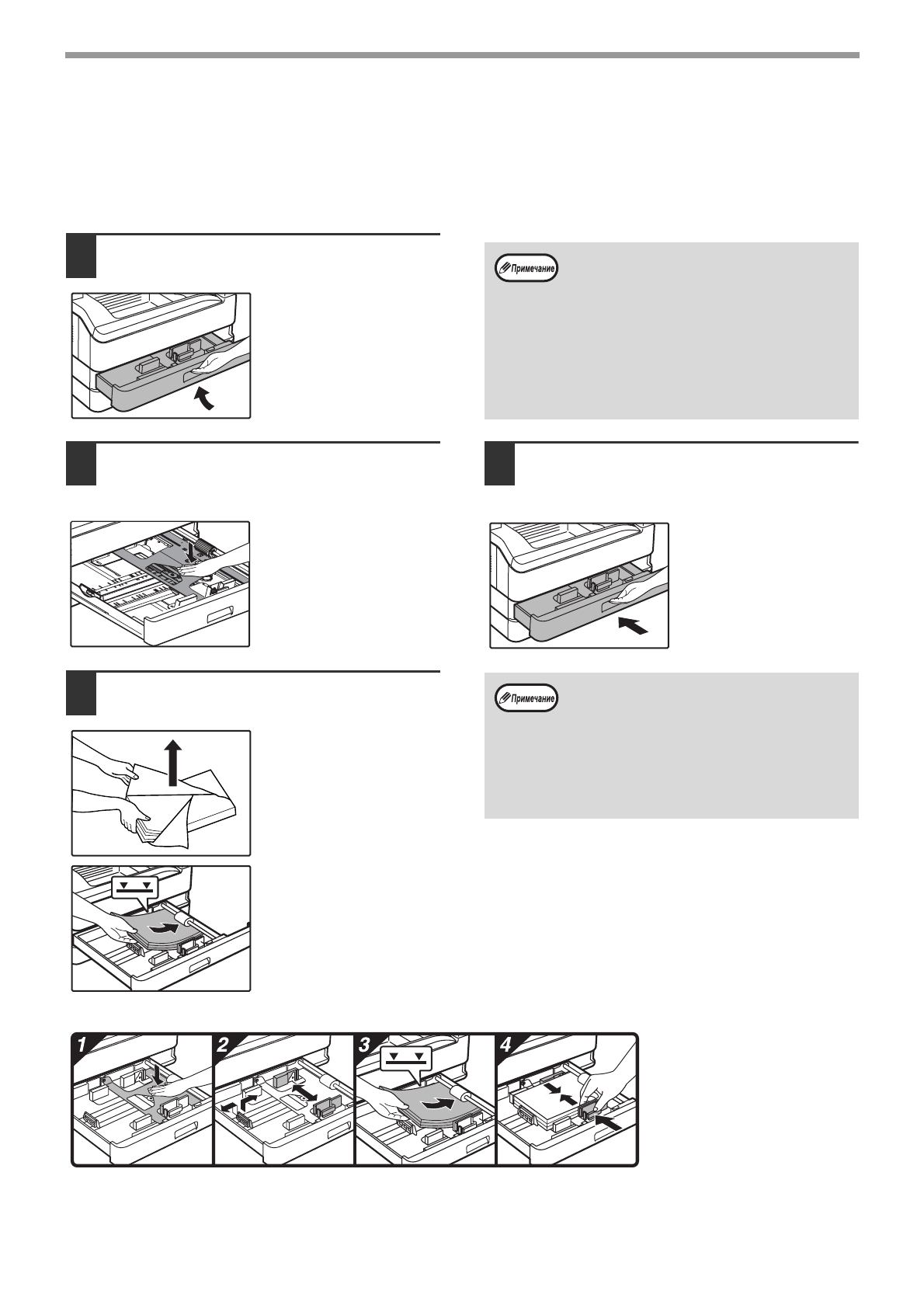 Примечание

Примечание

1

2

3

4