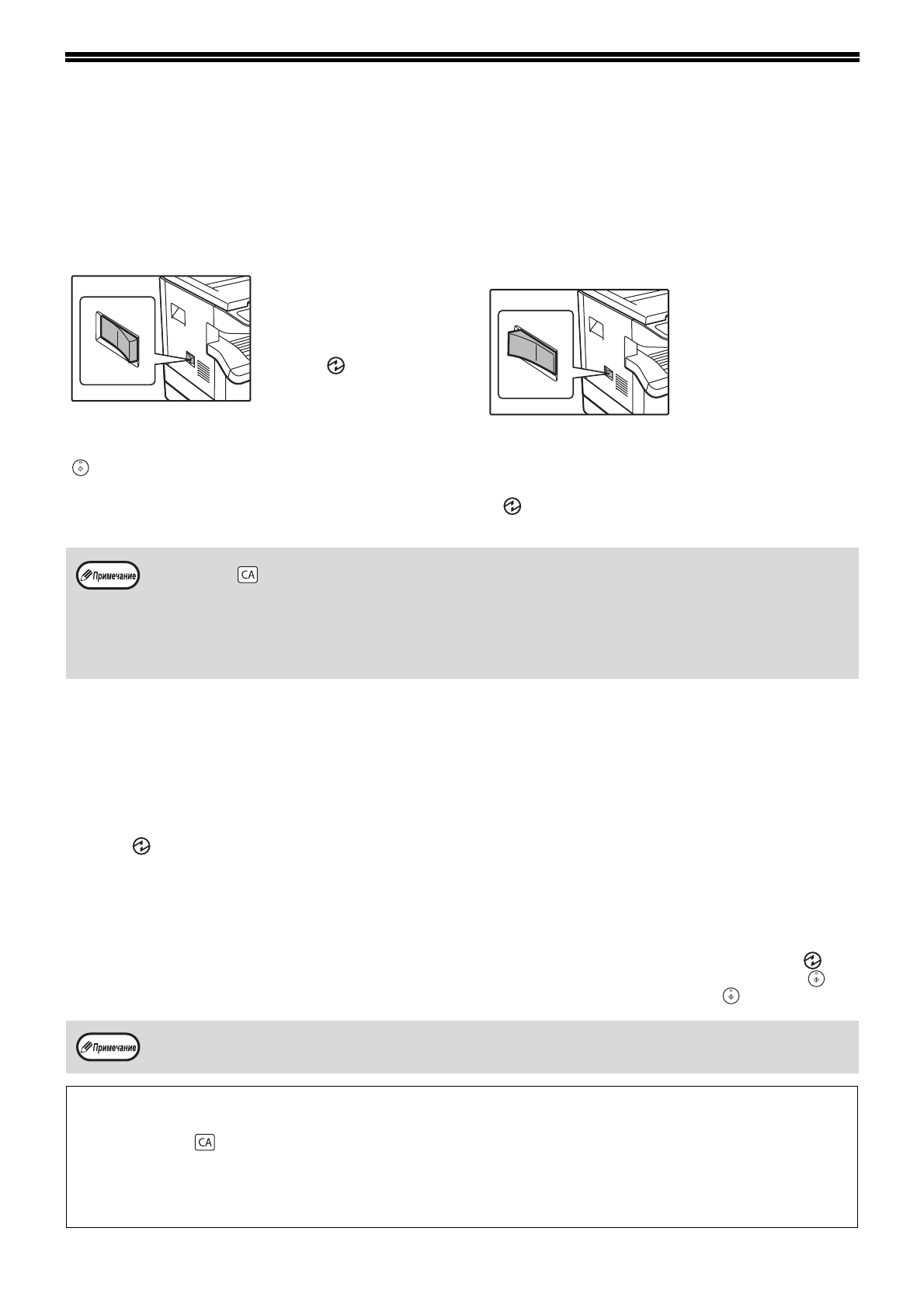 Примечание

CA

Примечание

CA