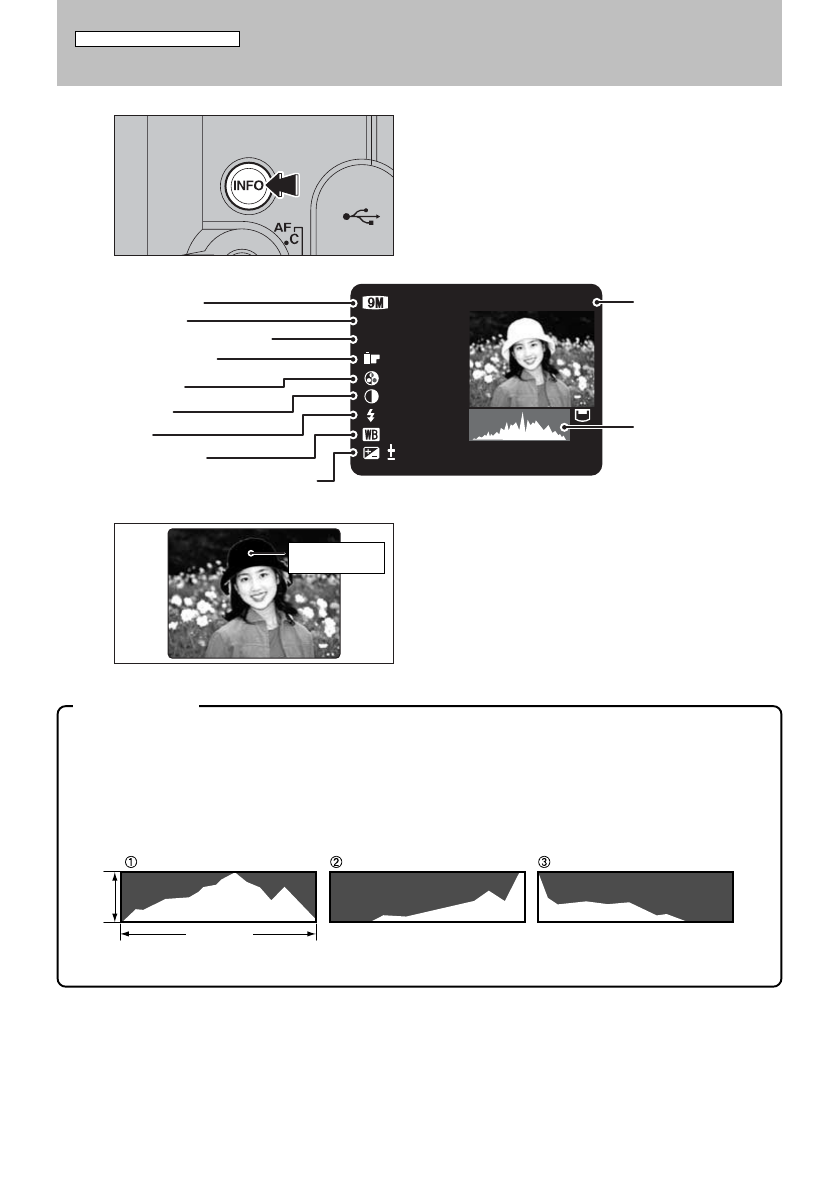 INFO

AF
C

9M

WB

①

②

③