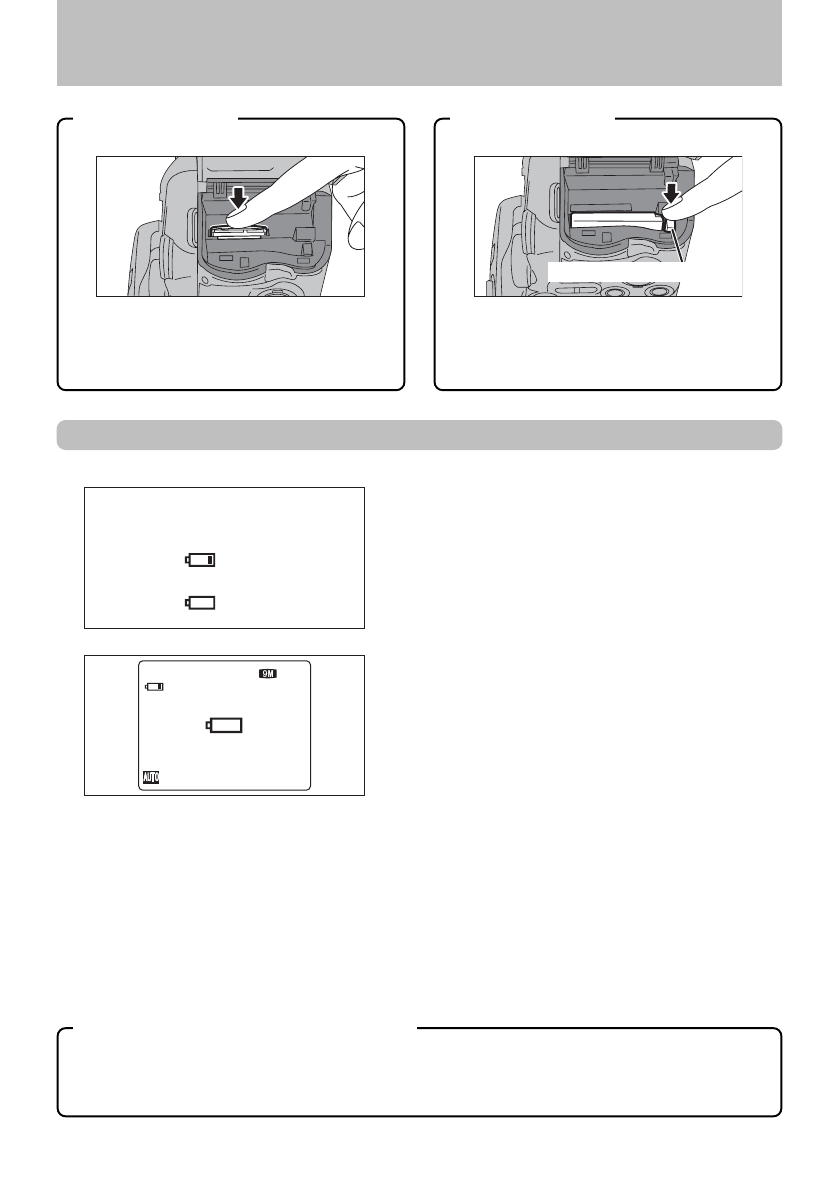 9M

AUTO