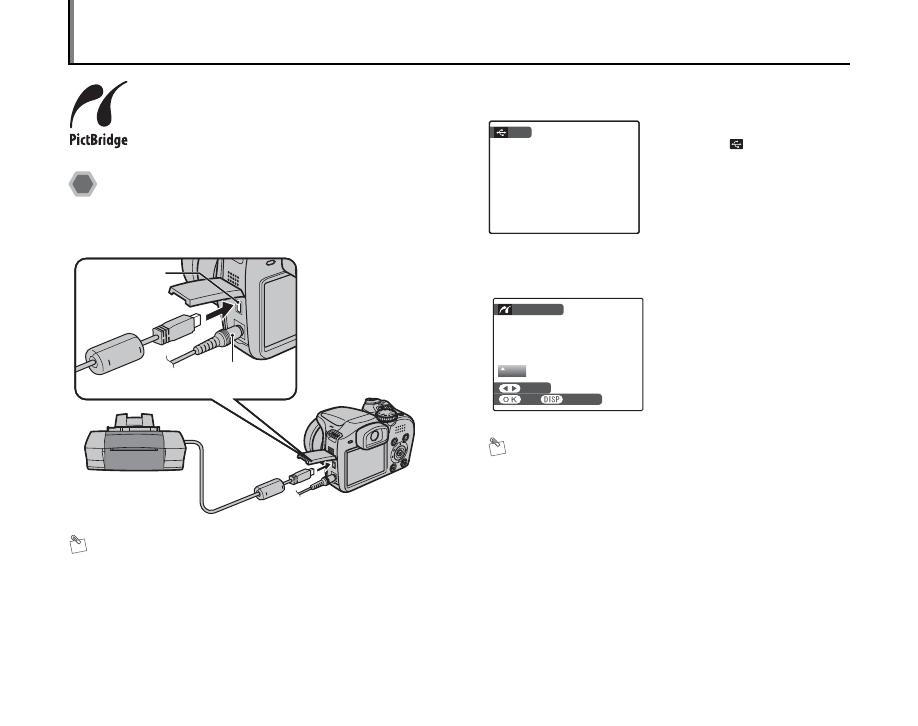 PictBridge

OK

DISP