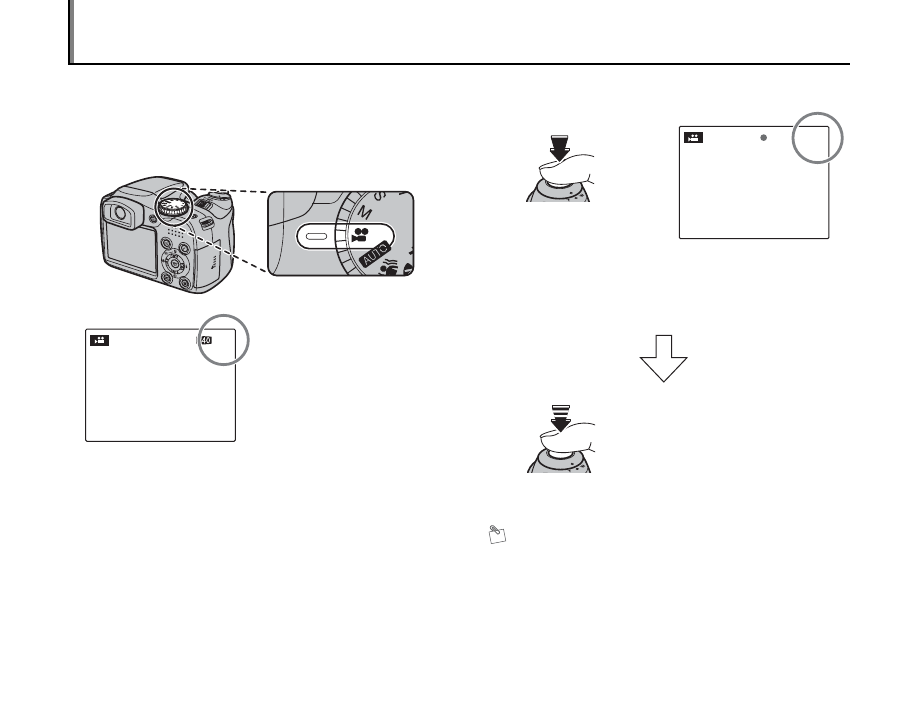 M
AUTO
40