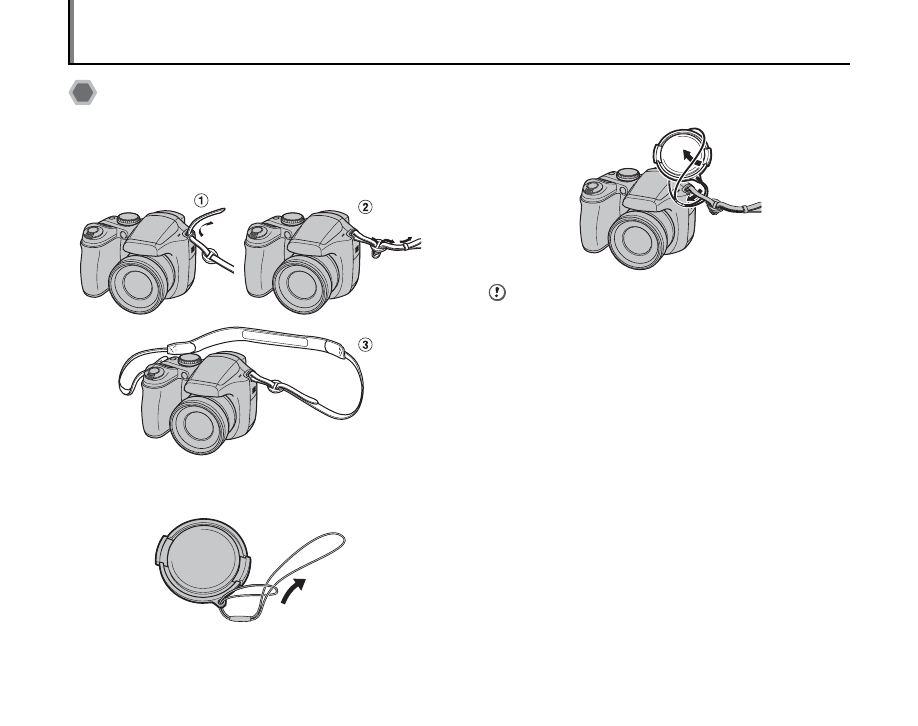 ①

②

③