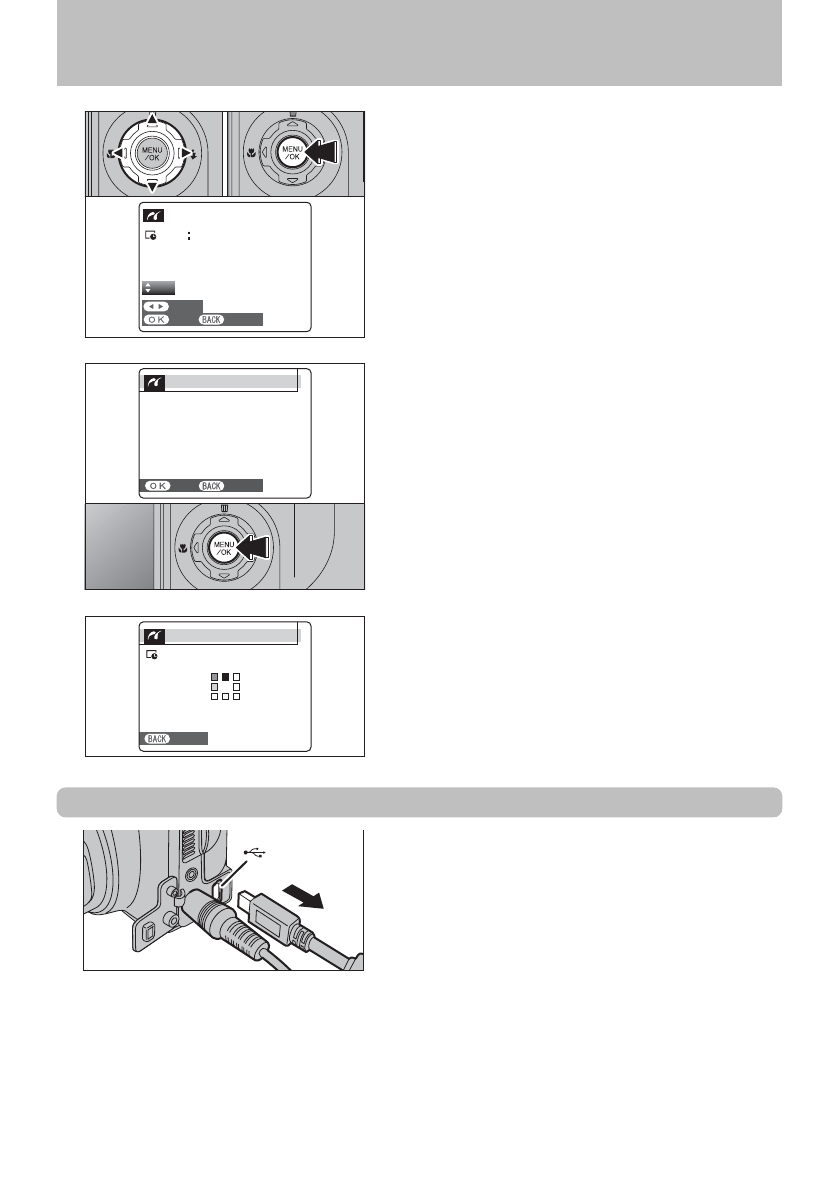 MENU
/OK

MENU
/OK

OK BACK

OK BACK

MENU
/OK

BACK