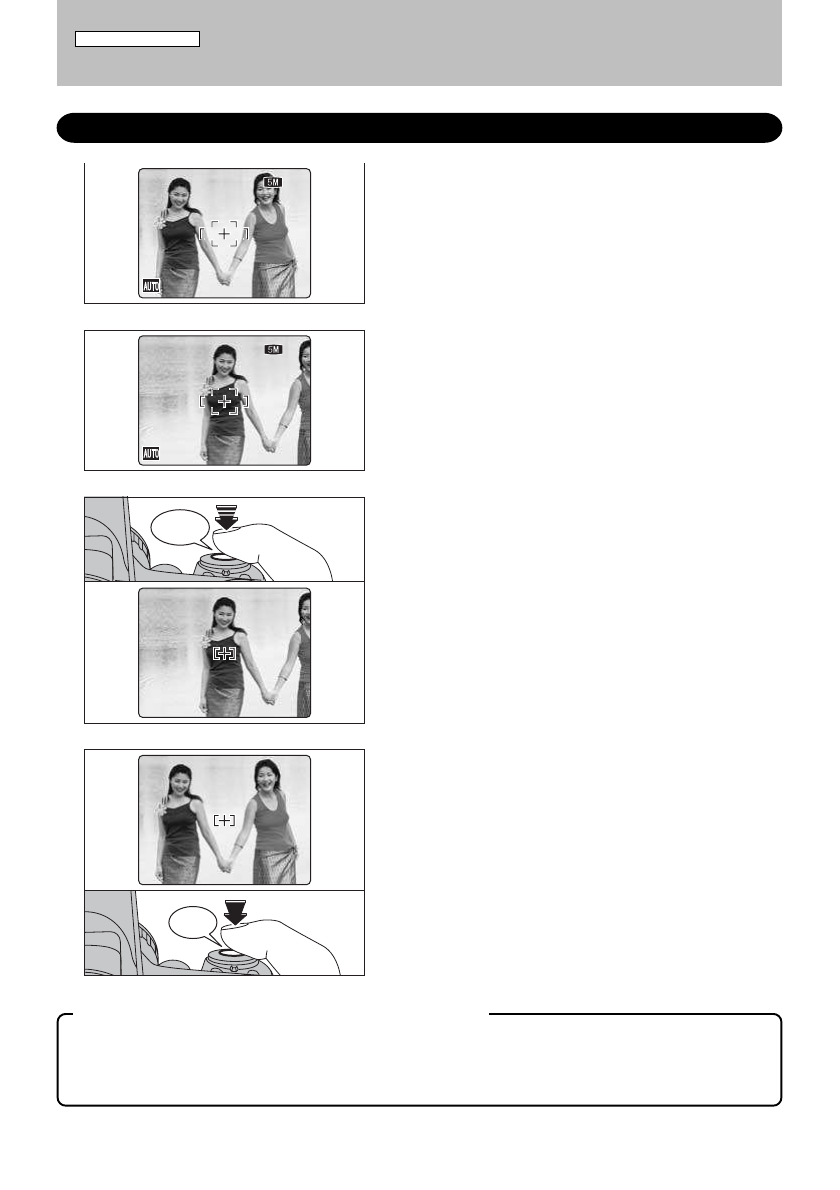 5M
AUTO
5M
AUTO