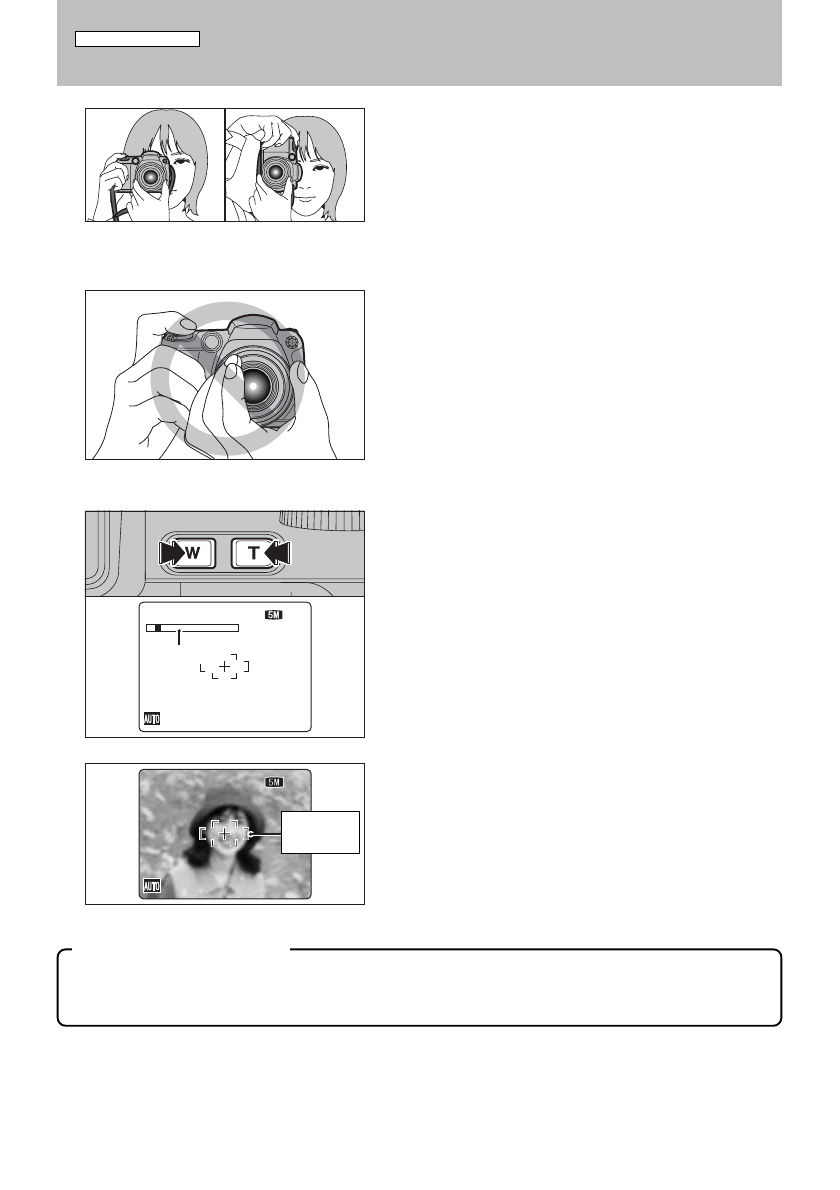 W

T

5M

AUTO

5M

AUTO