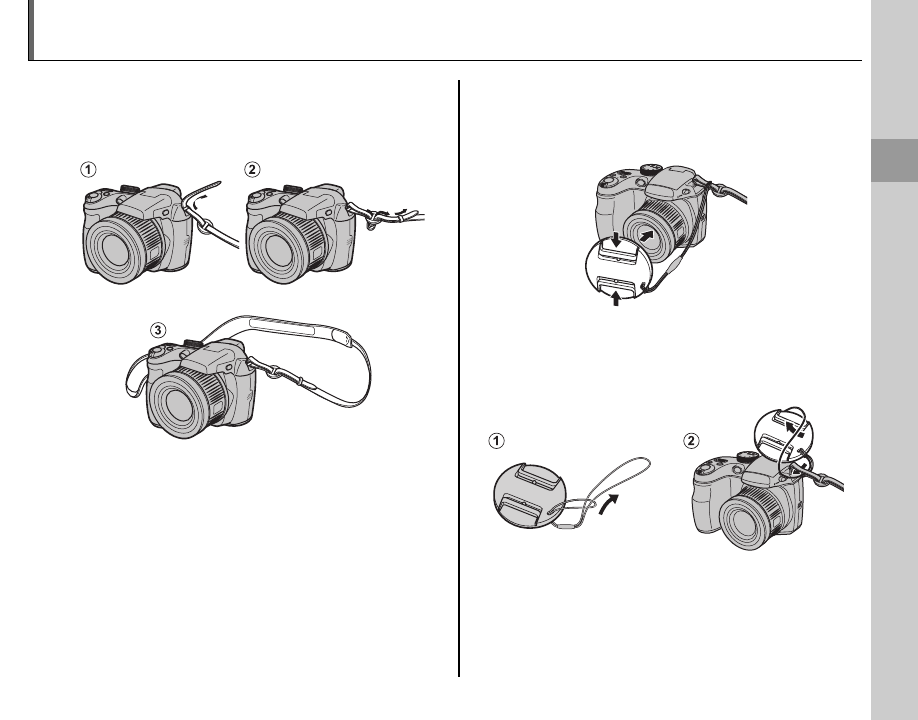 ①
②
③
①
②