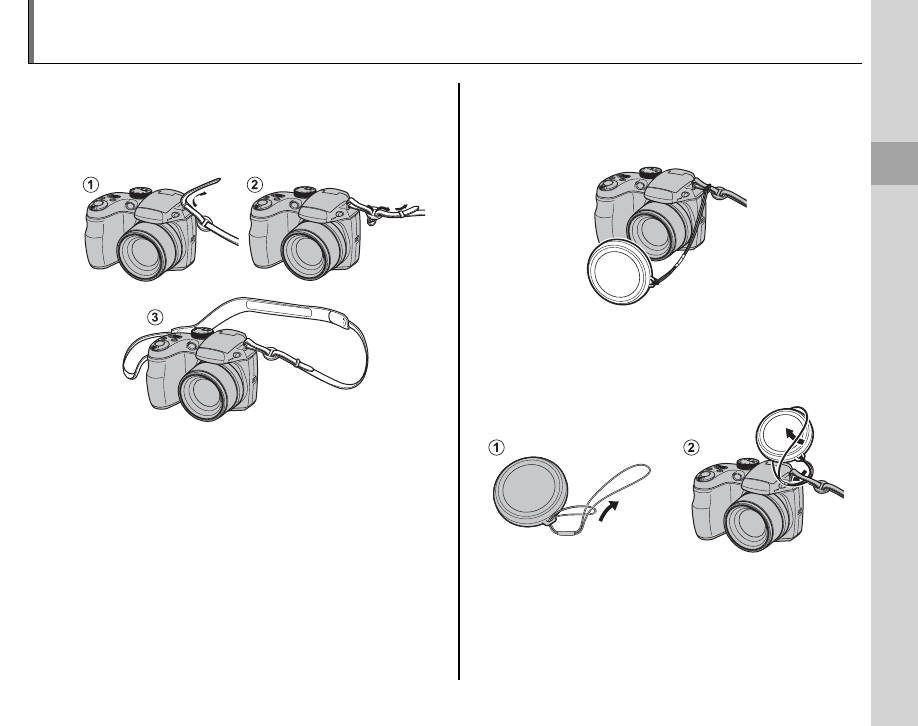 ①
②
③
①
②