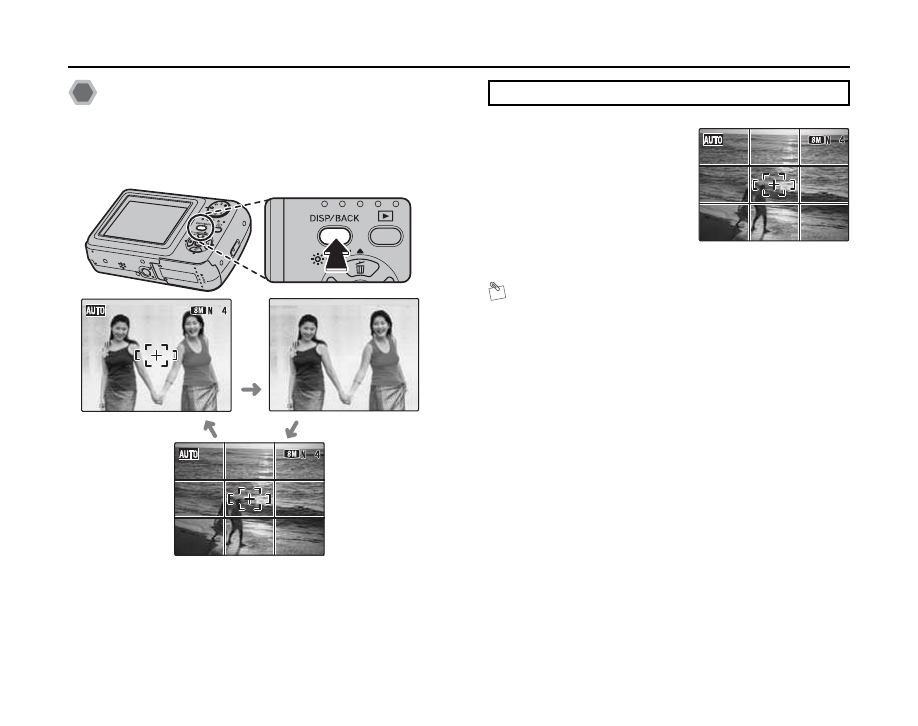 DISP/BACK

AUTO

8M N 4

AUTO

8M N 4

AUTO

8M N 4