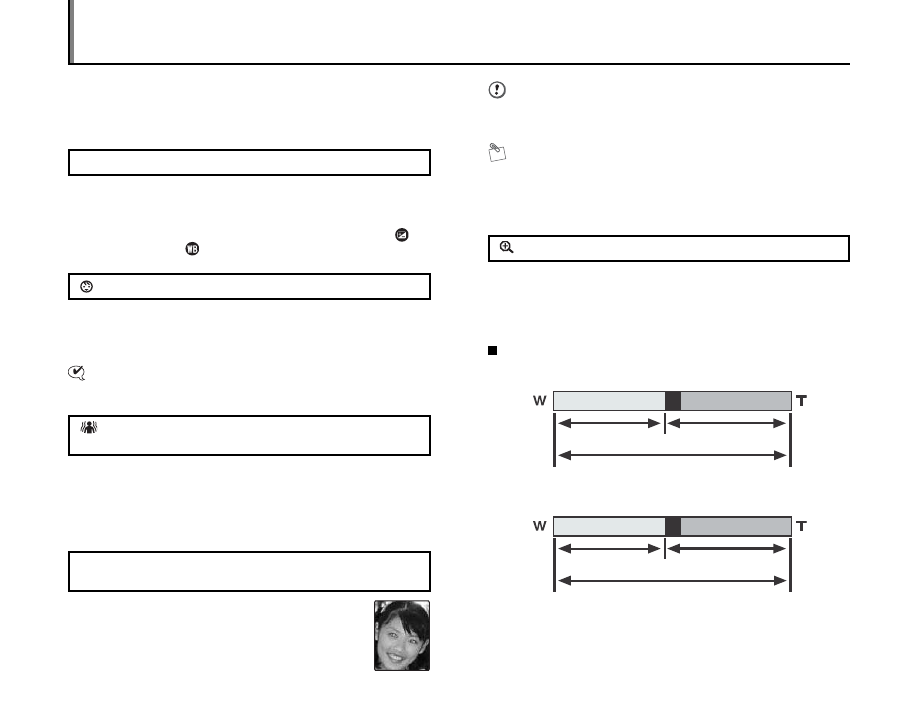 W

T

W

T