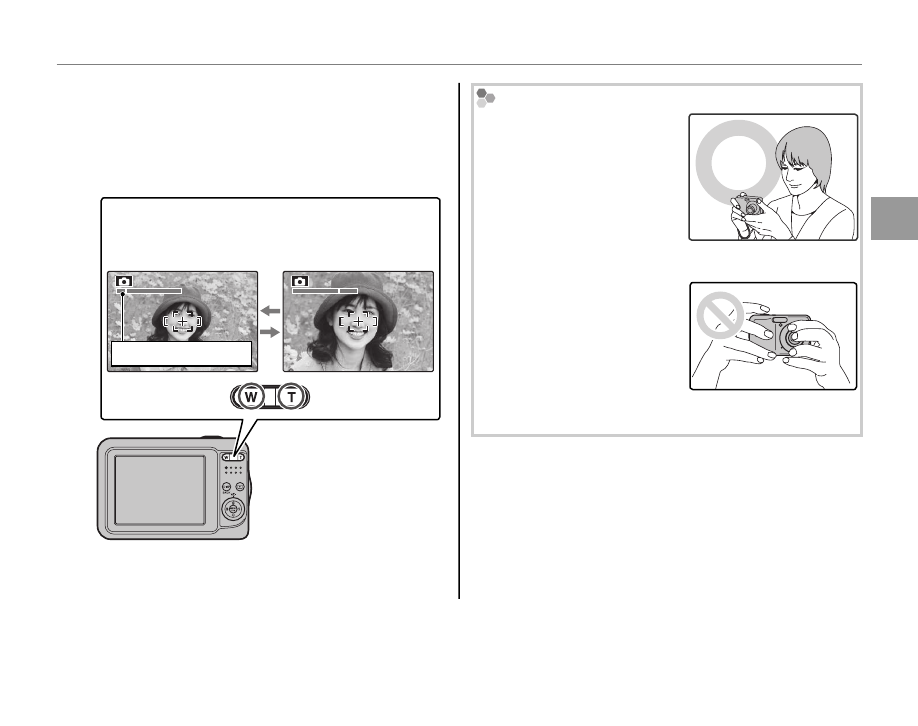 W

T