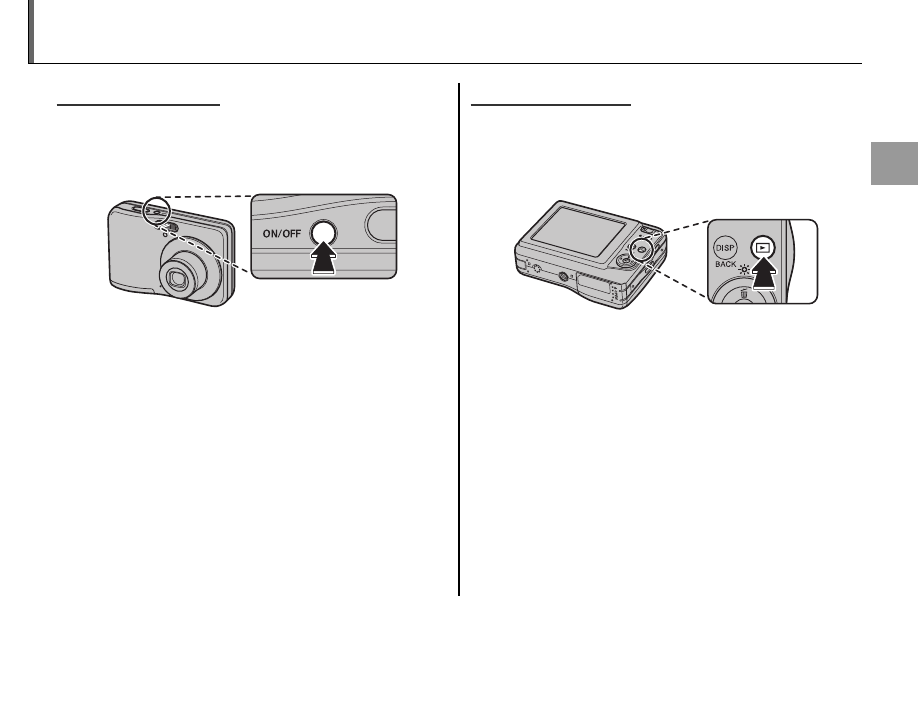 ON/OFF

DISP
BACK