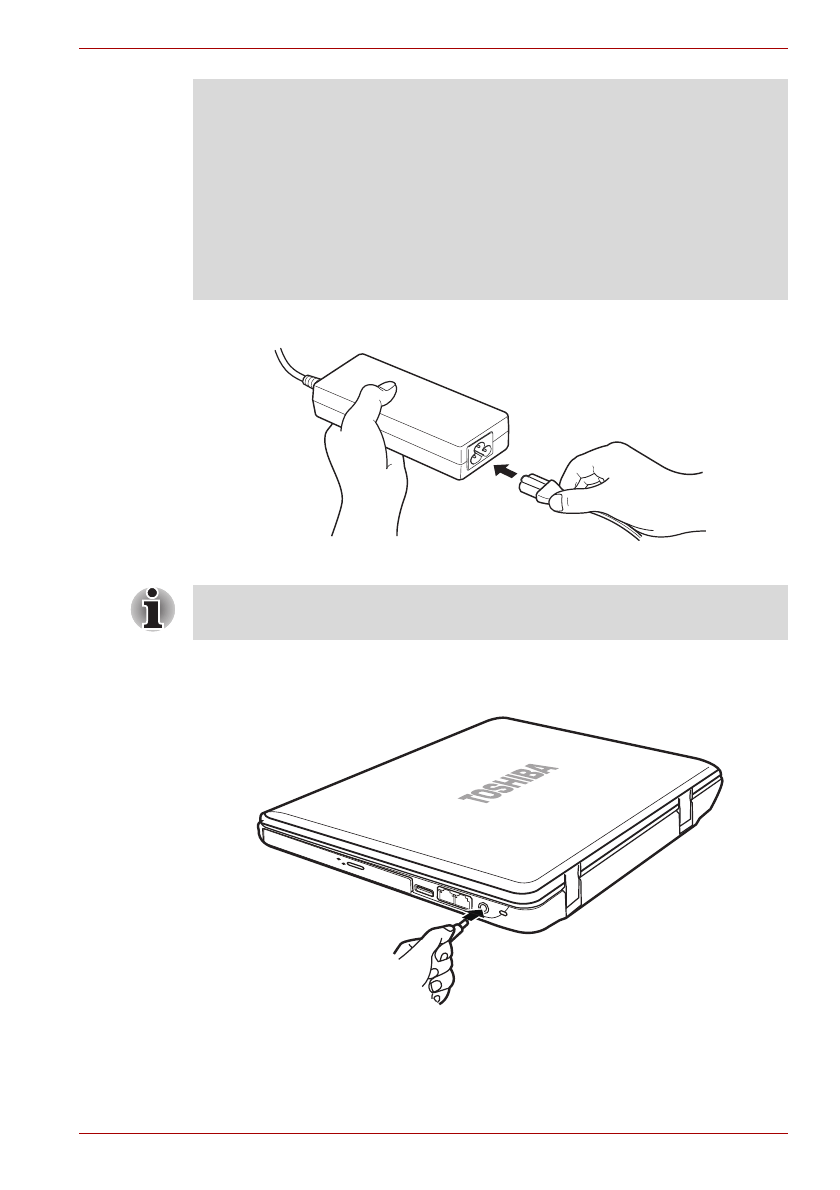 TOSHIBA