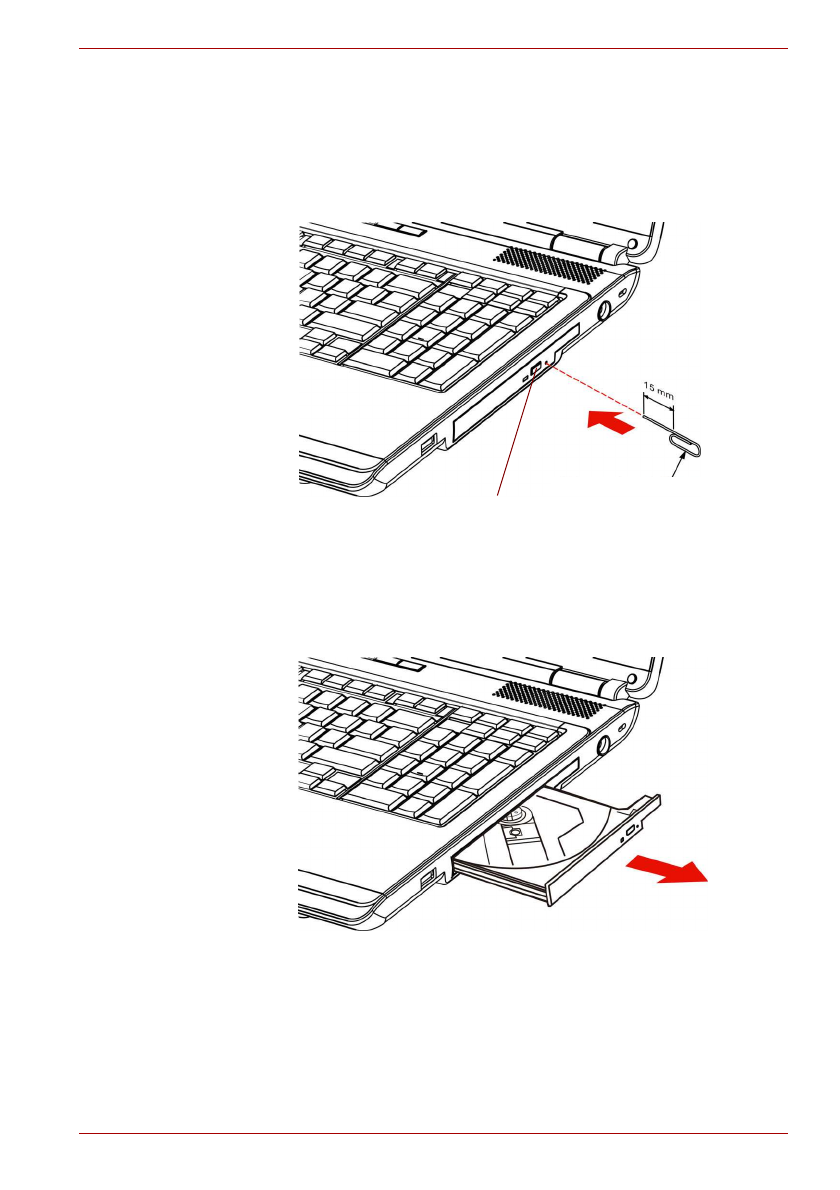 15 mm