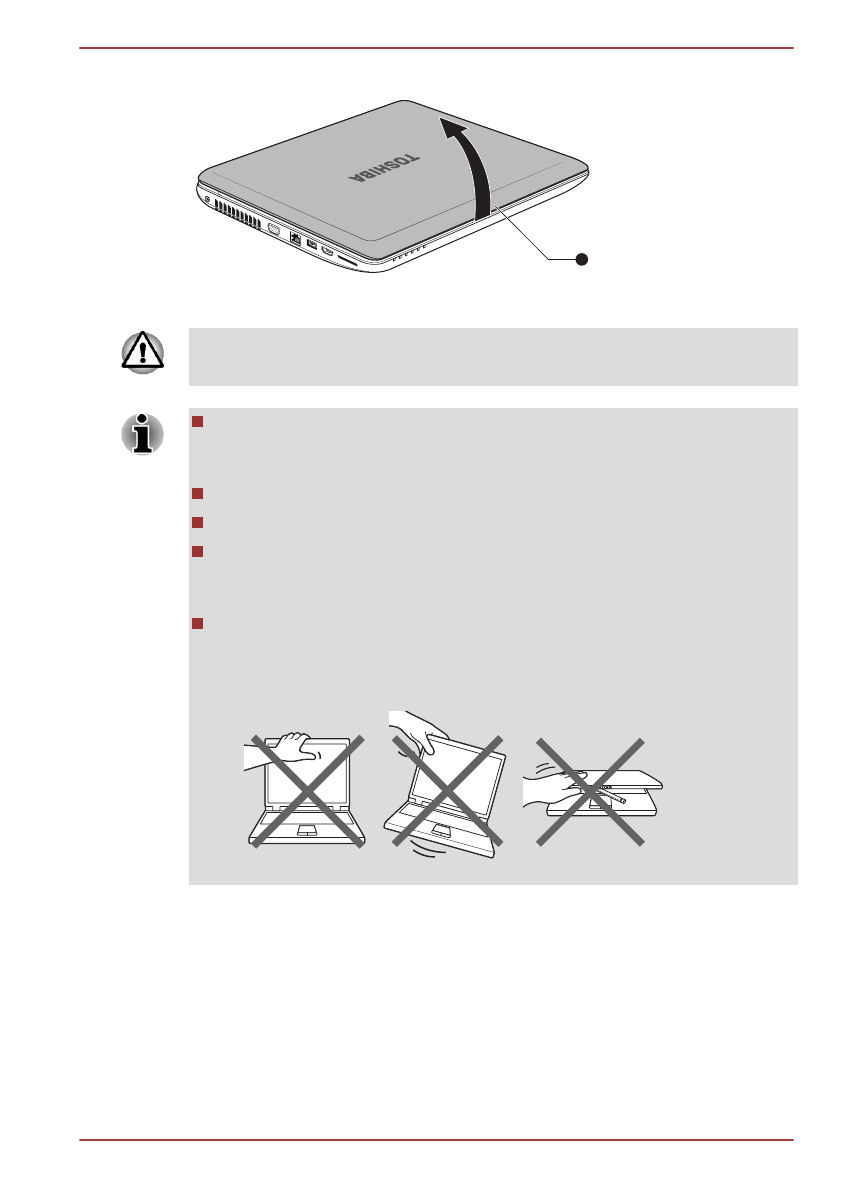 TOSHIBA