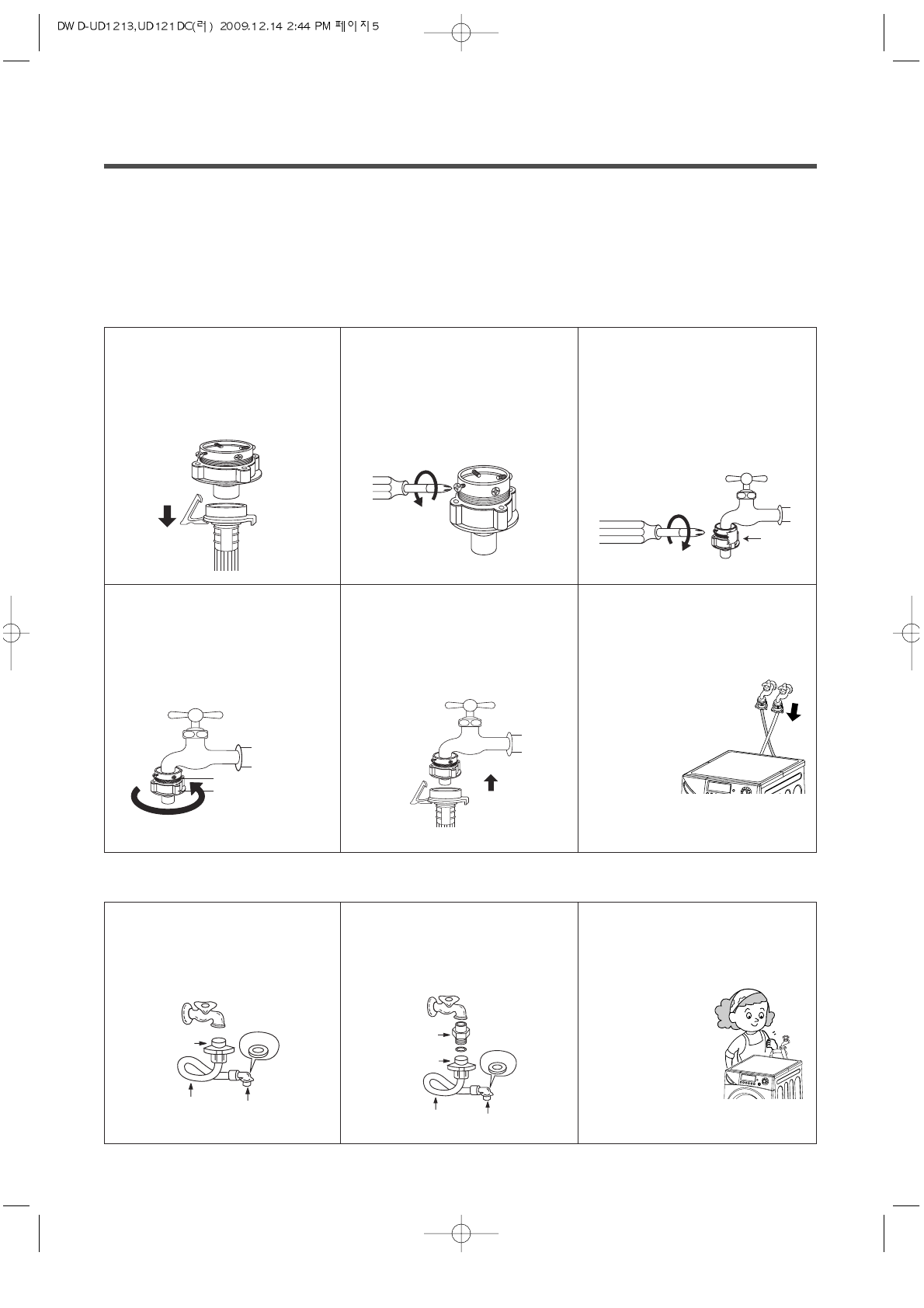 DWD-UD1213,UD121DC(러) 2009.12.14 2:44 PM 페이지5