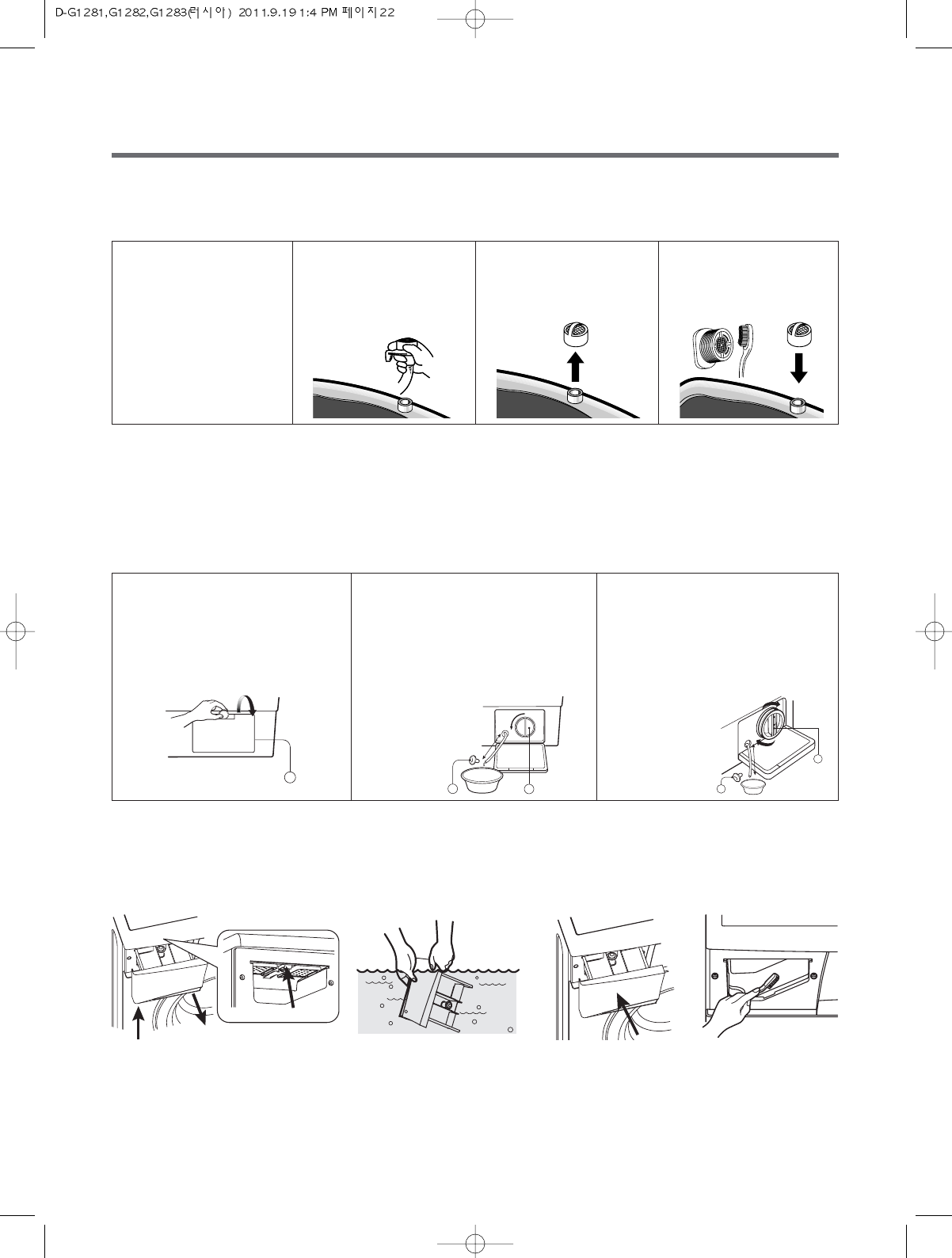 D-G1281,G1282,G1283(러시아) 2011.9.19 1:4 PM 페이지22