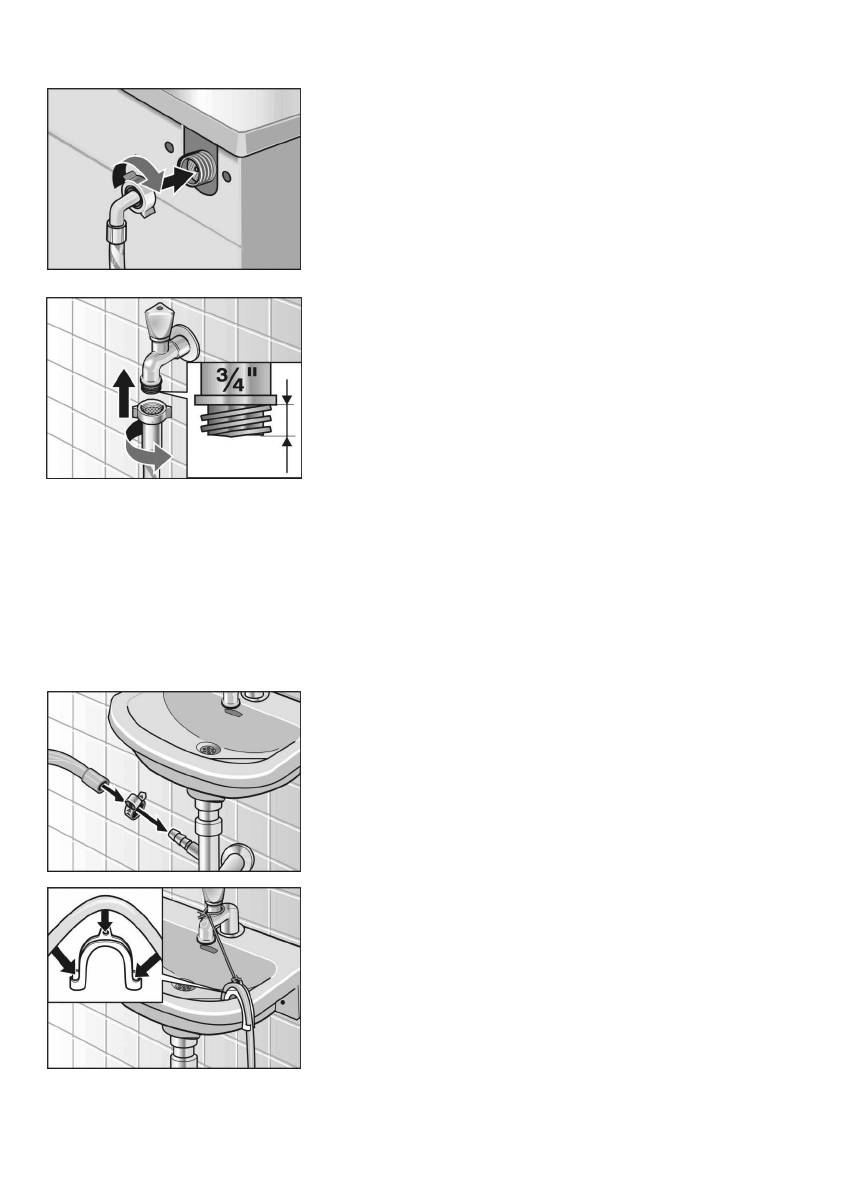 $\frac{3}{4}$"