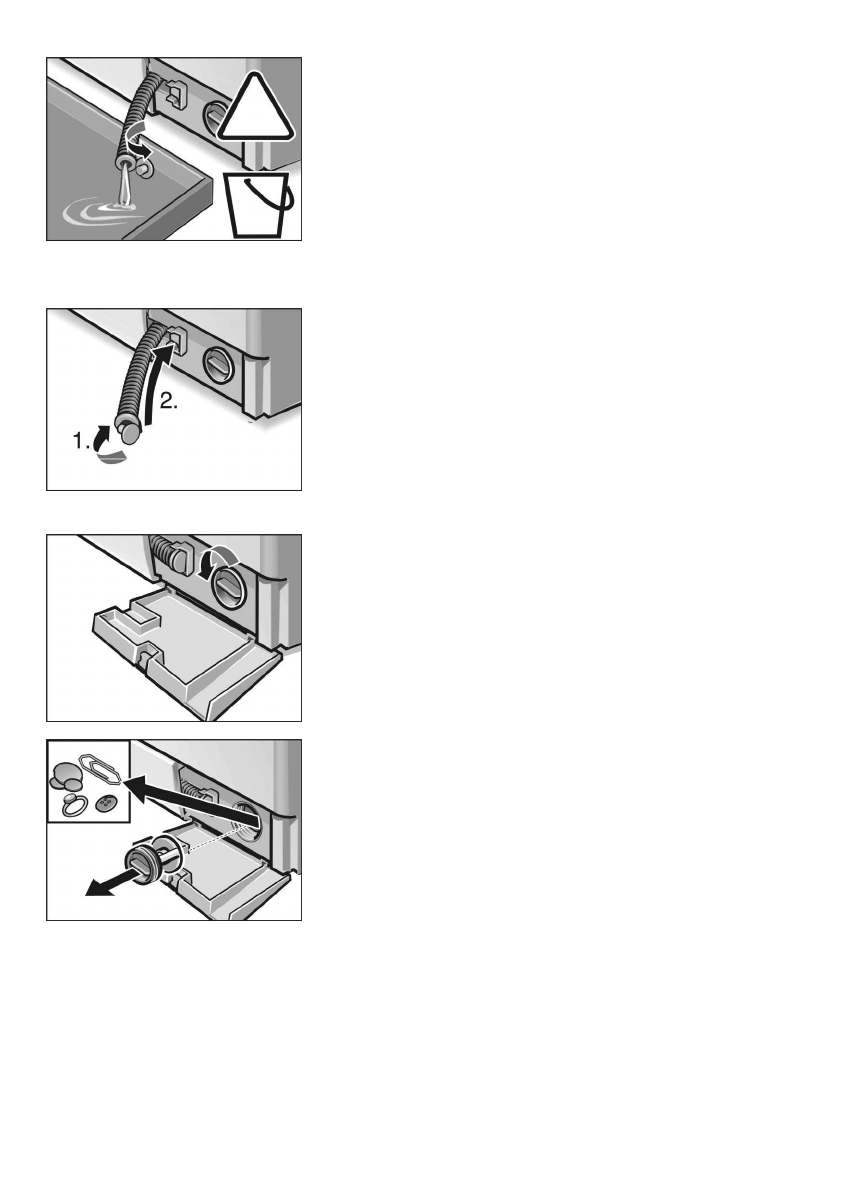 2.

1.