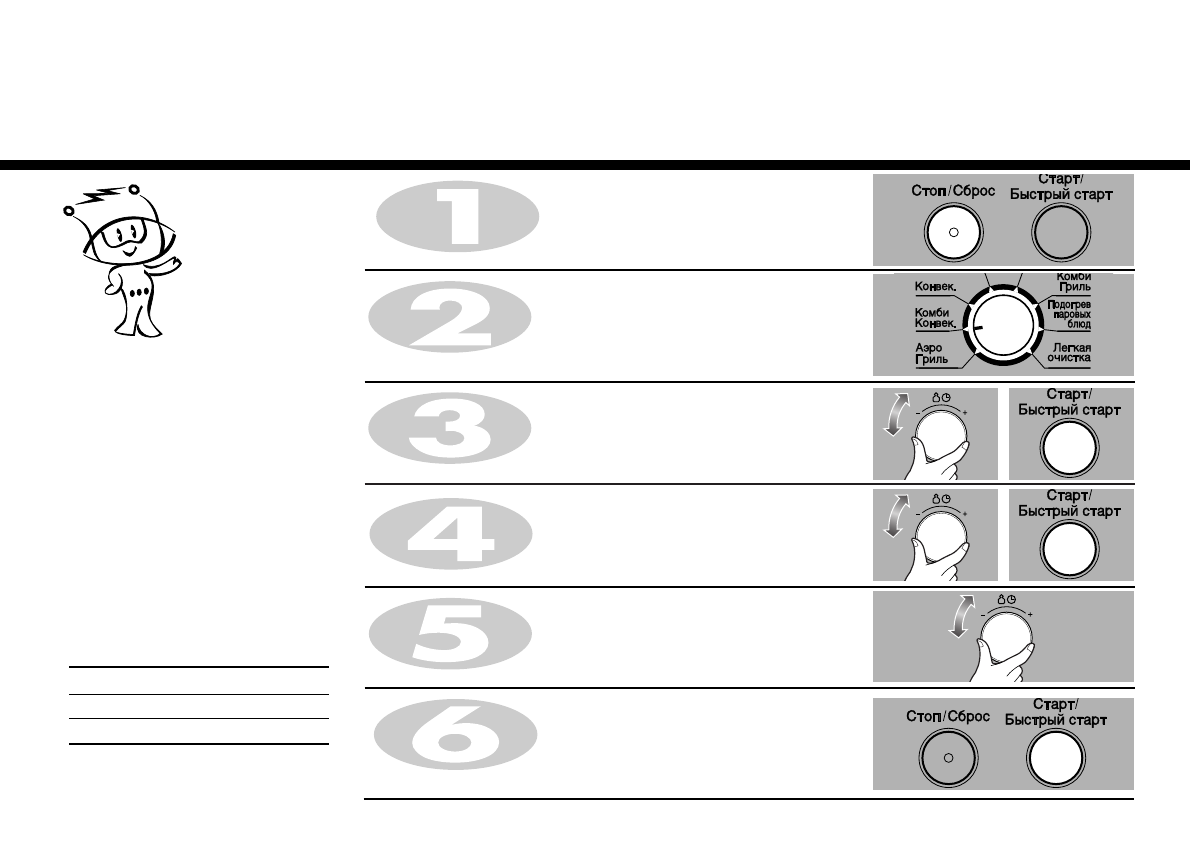 1

Стоп/Сброс

Старт/ Быстрый старт

2

Конвек.

Комби Конвек.

Аэро Гриль

Комби Гриль

Подогрев паровых блюд

Легкая очистка

3

Старт/ Быстрый старт

4

Старт/ Быстрый старт

5

6

Стоп/Сброс

Старт/ Быстрый старт