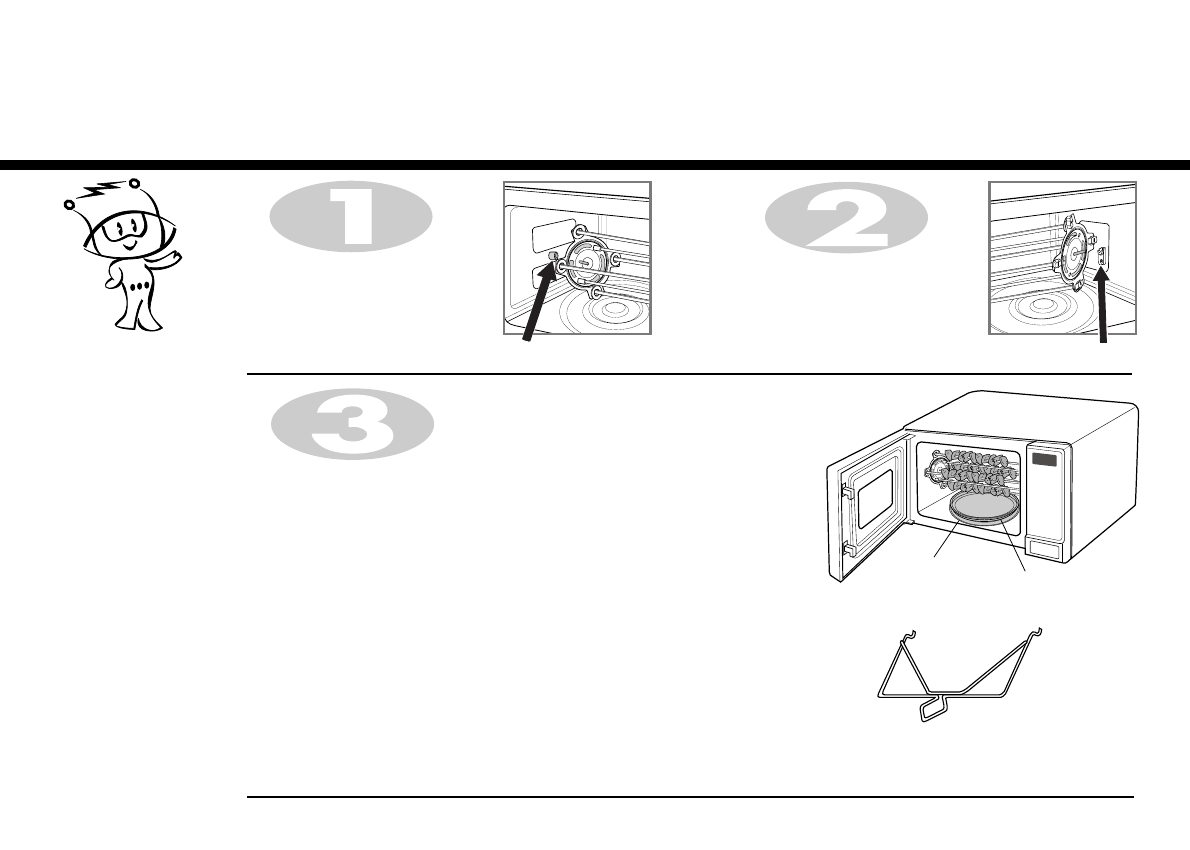 1

2

3