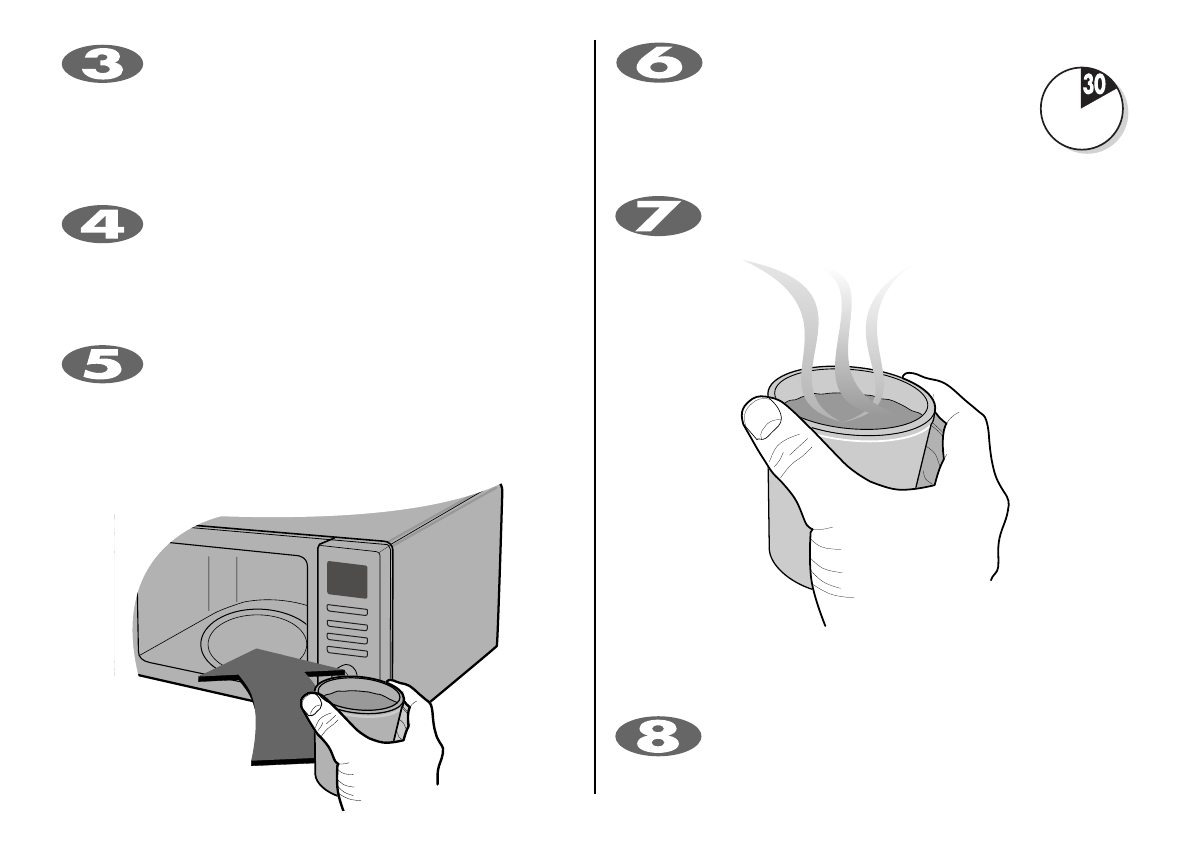 3

4

5

6

30

7

8