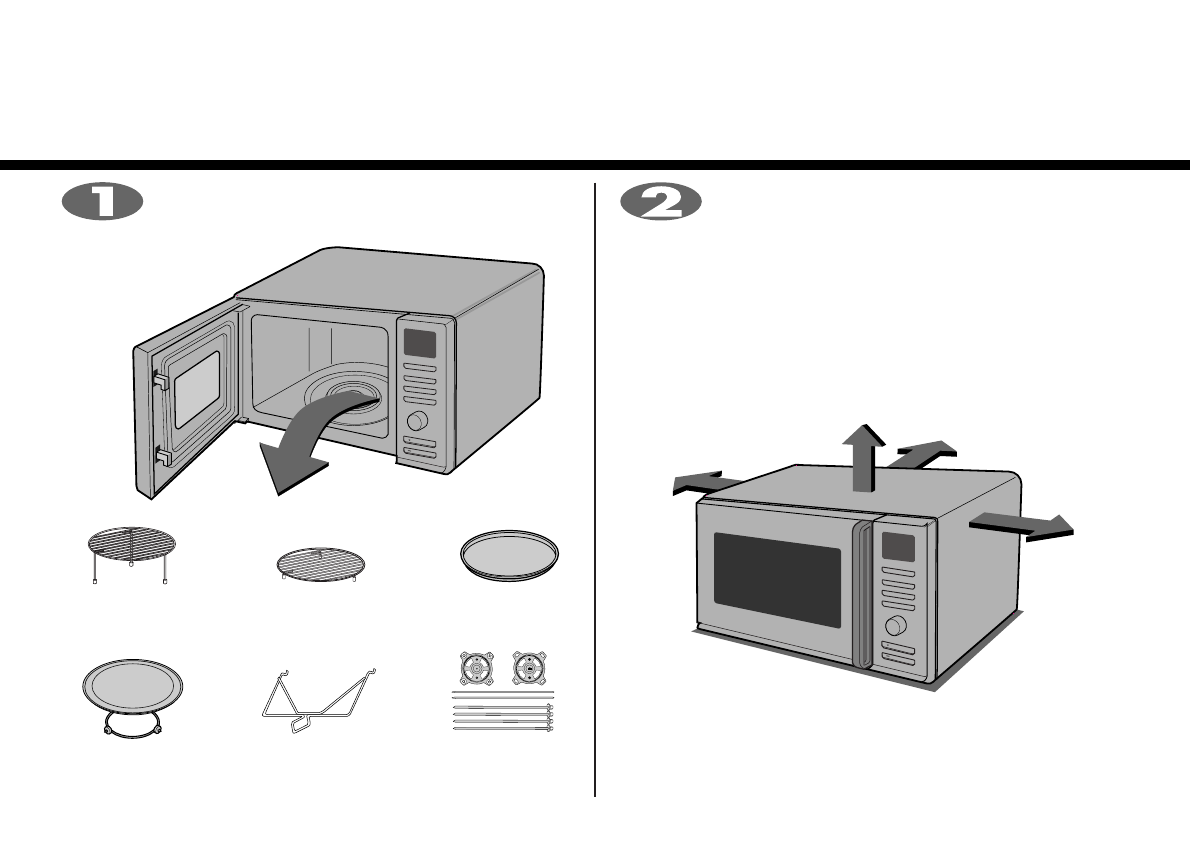 1

2