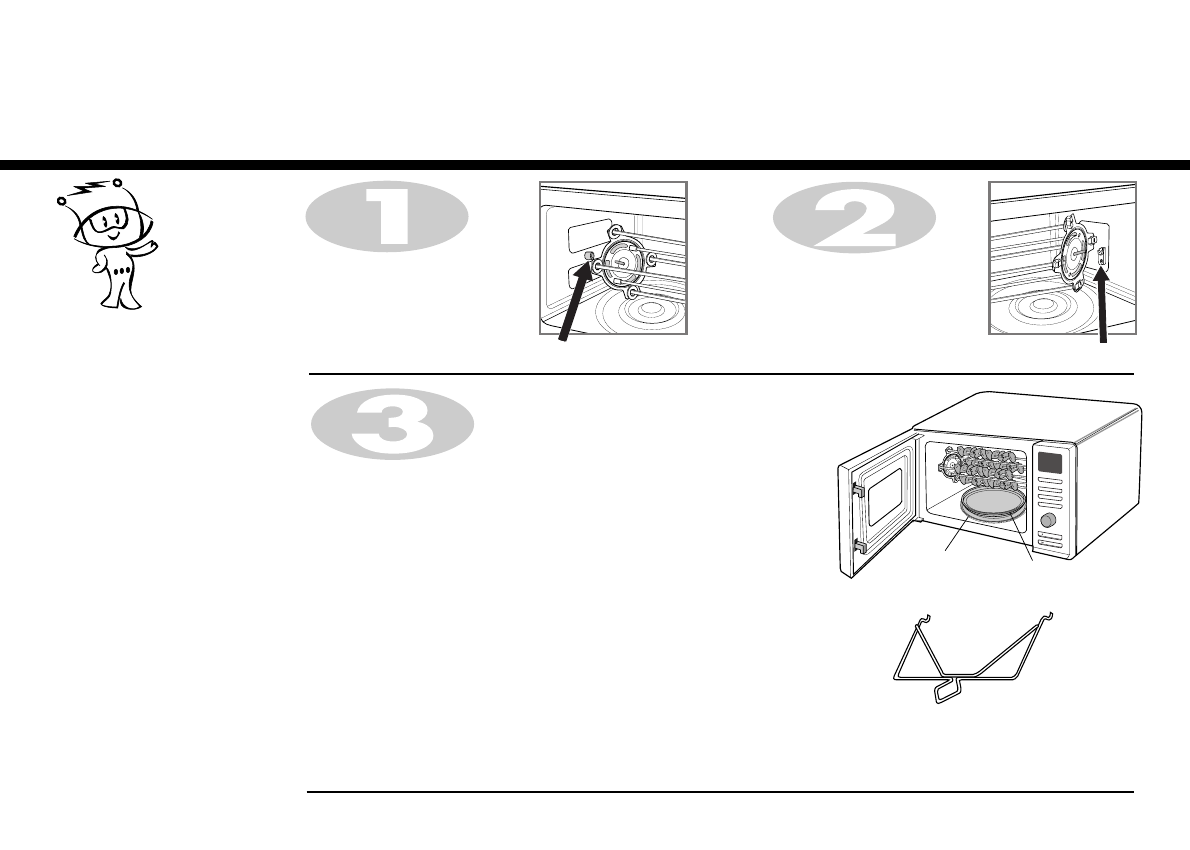 1

2

3