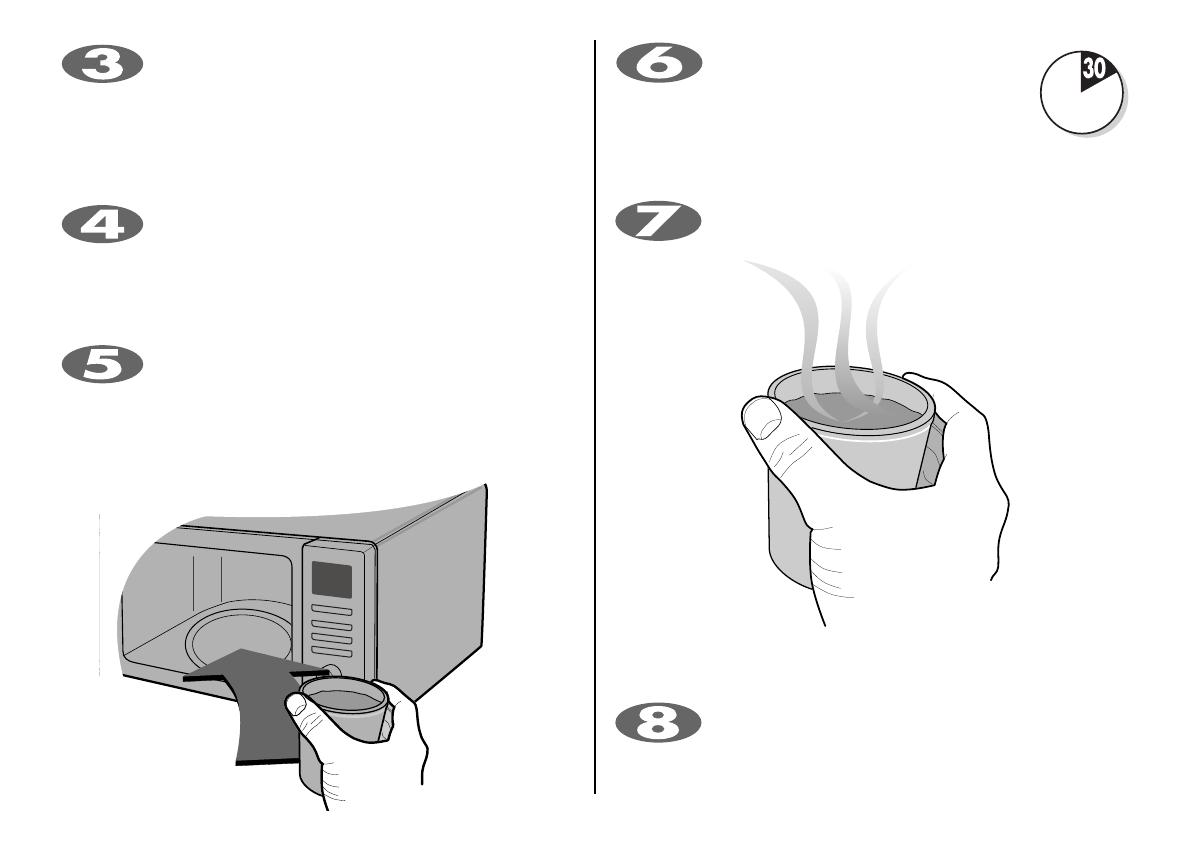 3

4

5

6

30

7

8