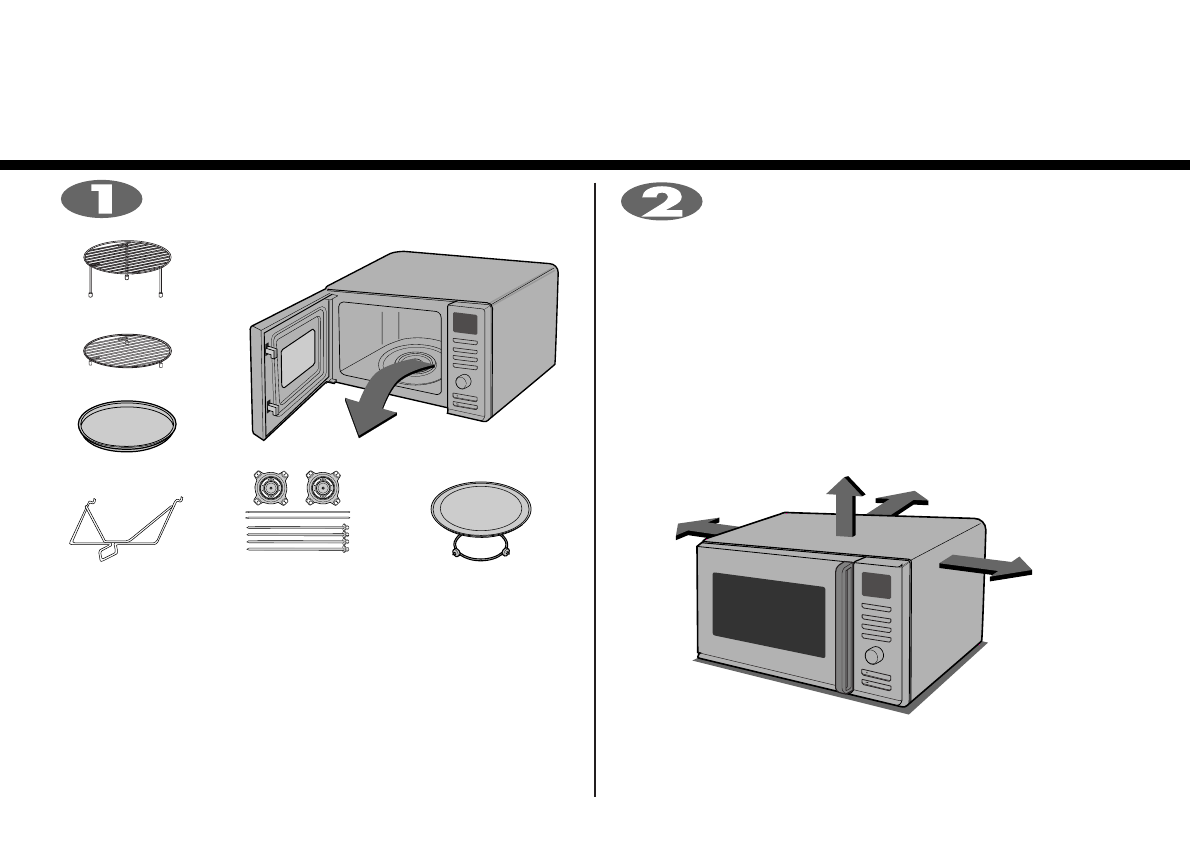 1

2