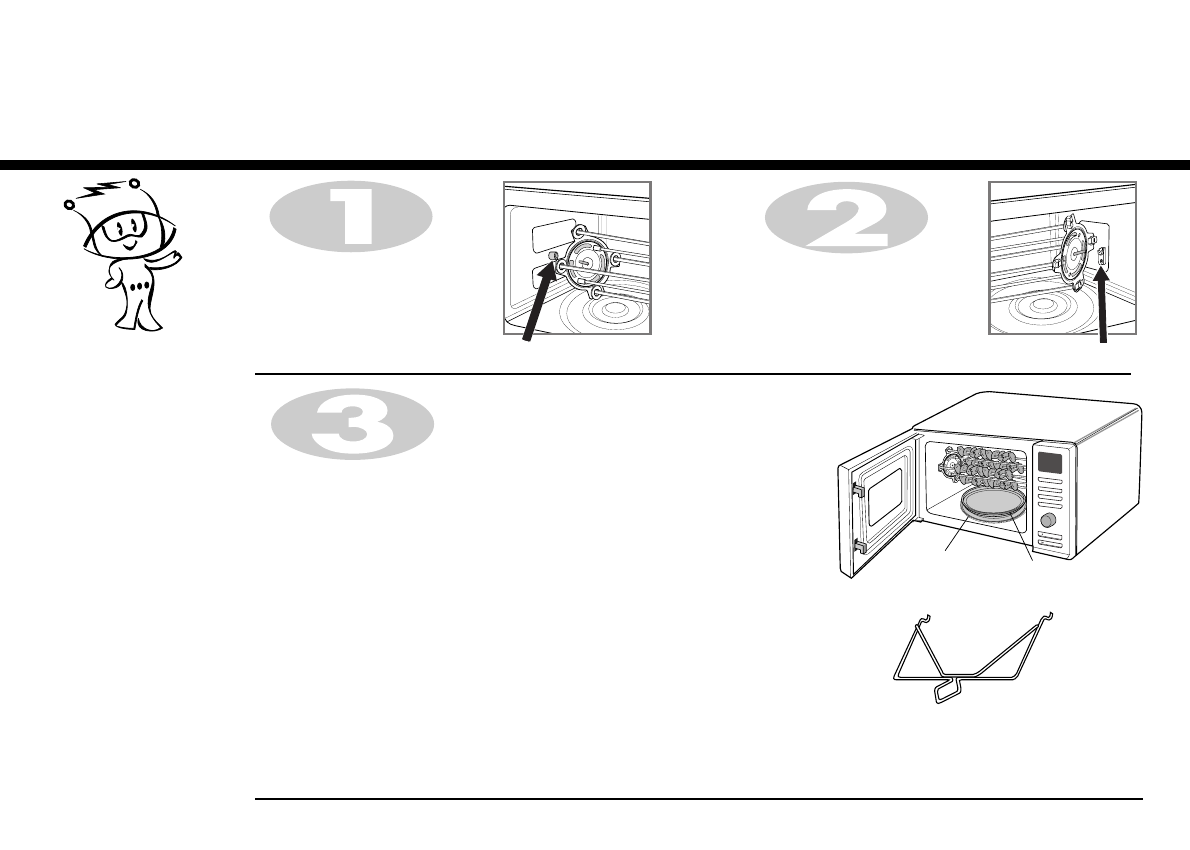 1

2

3