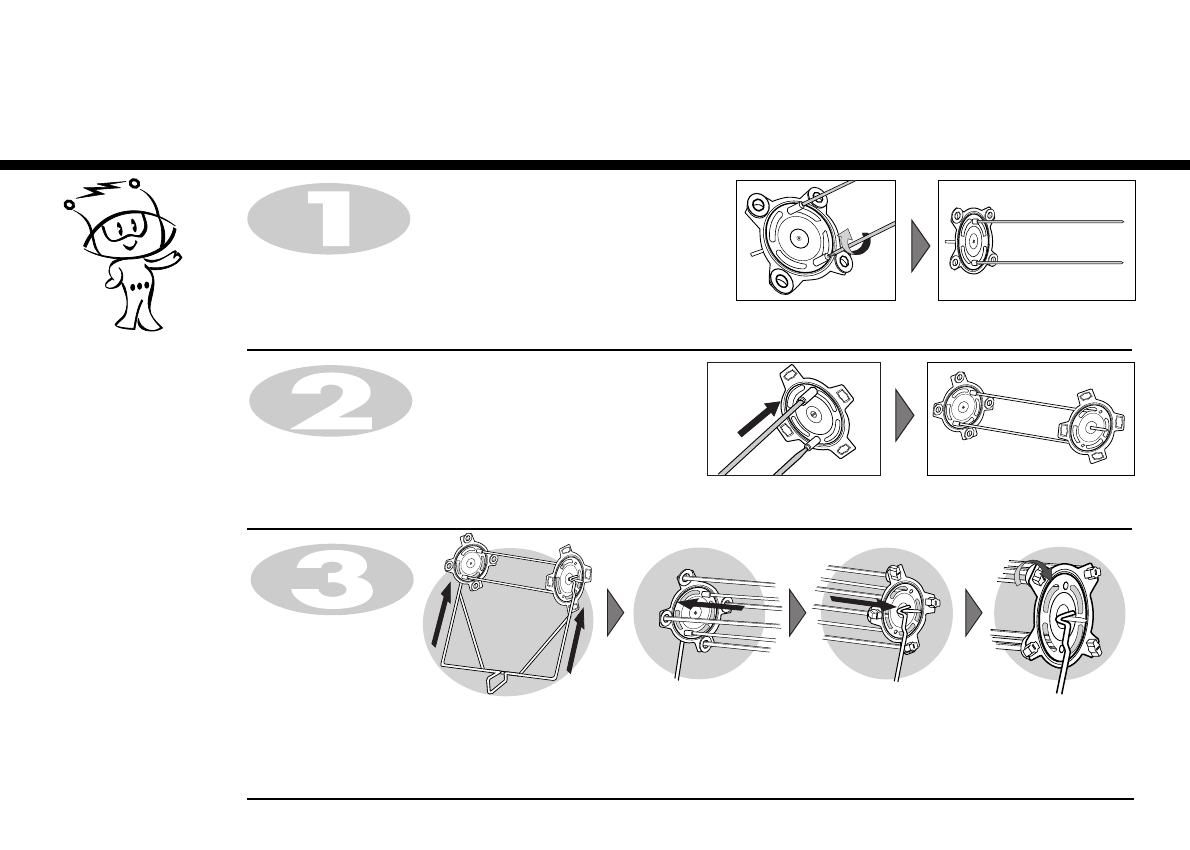 1

2

3