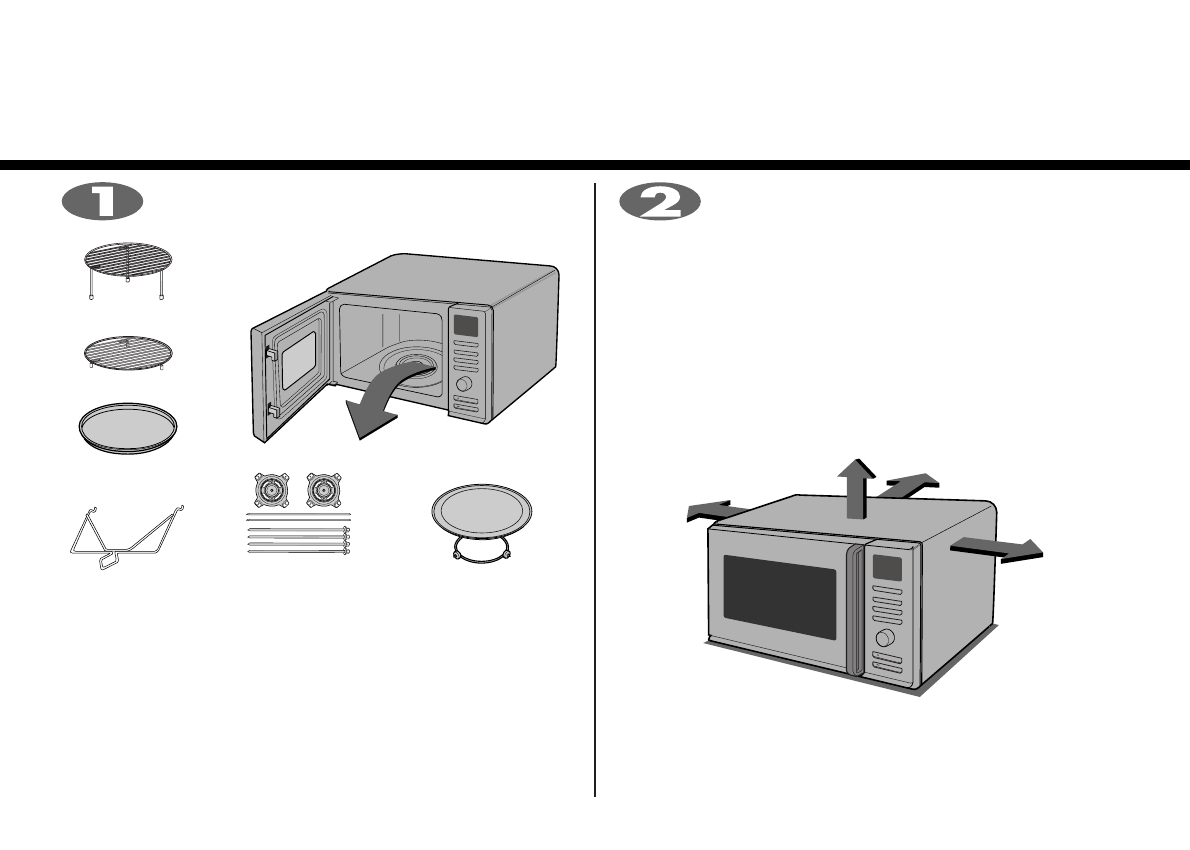 1

2