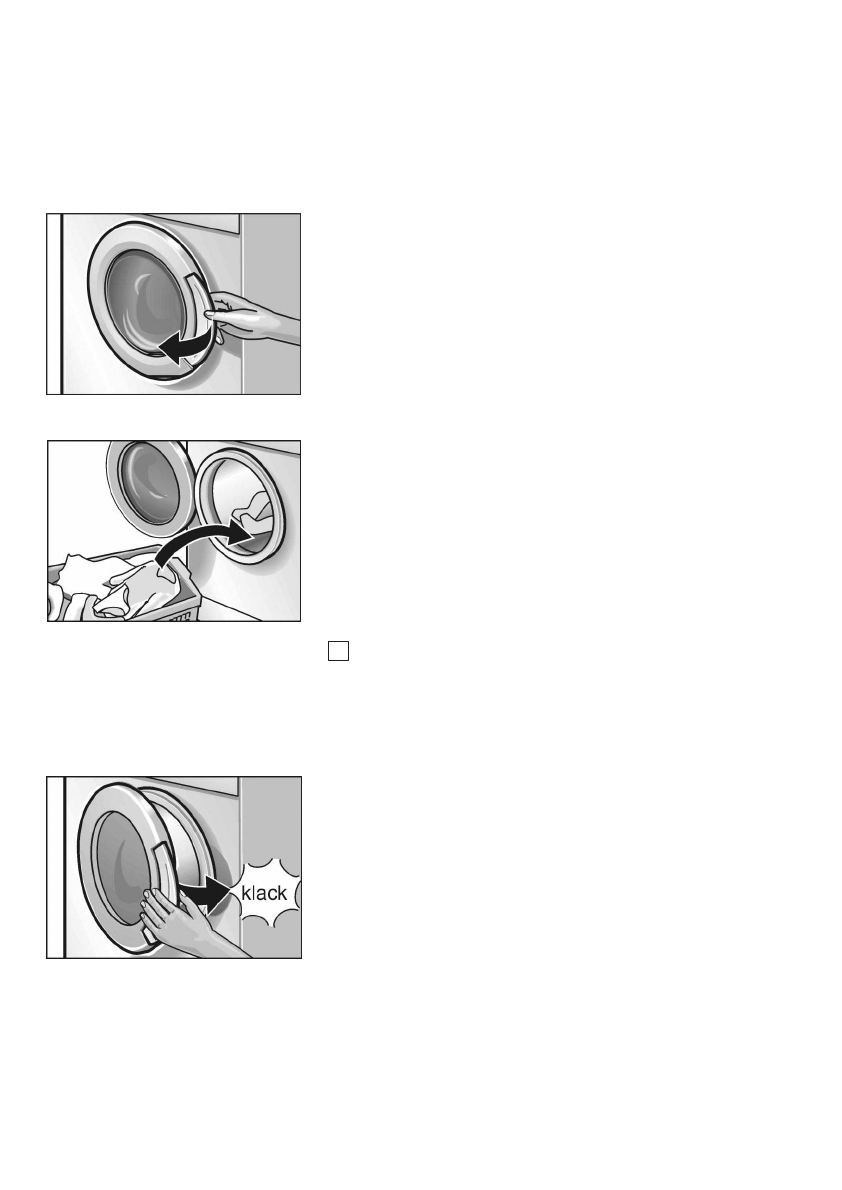 klack