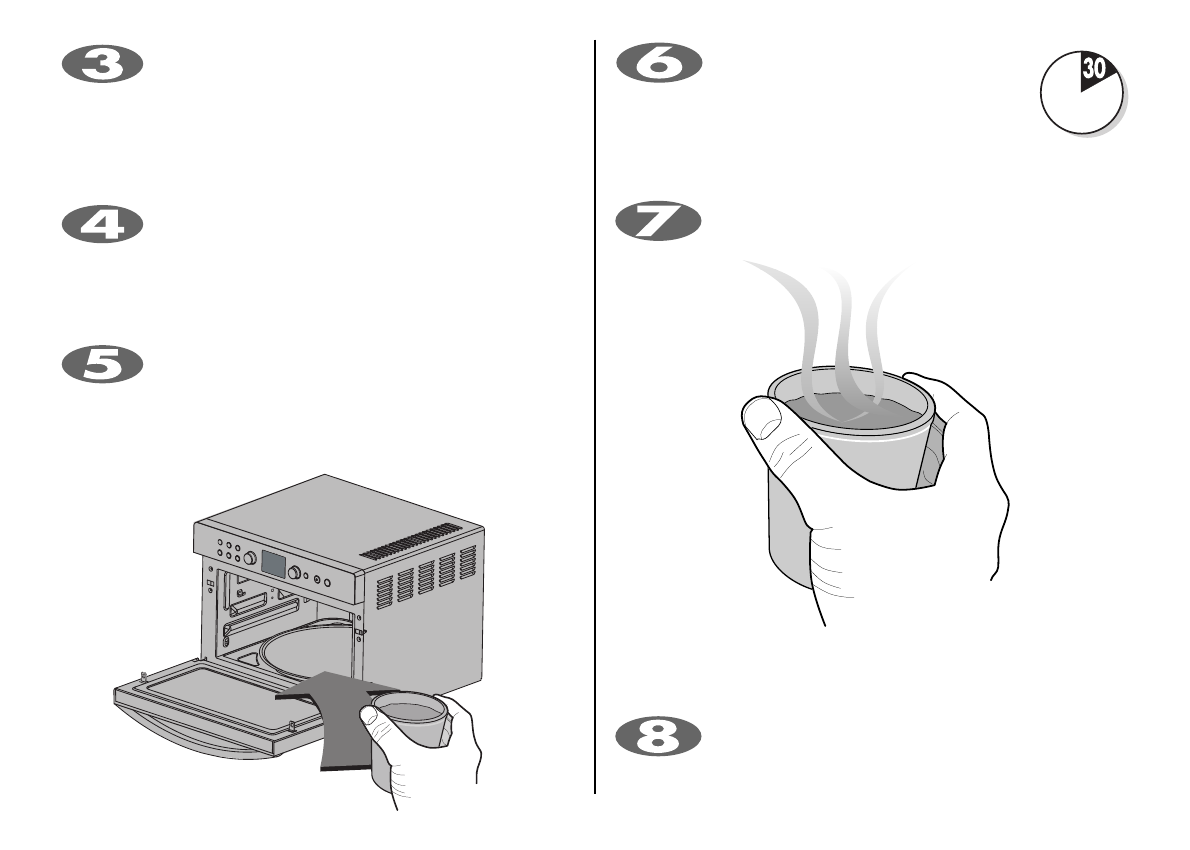 3

4

5

6

30

7

8