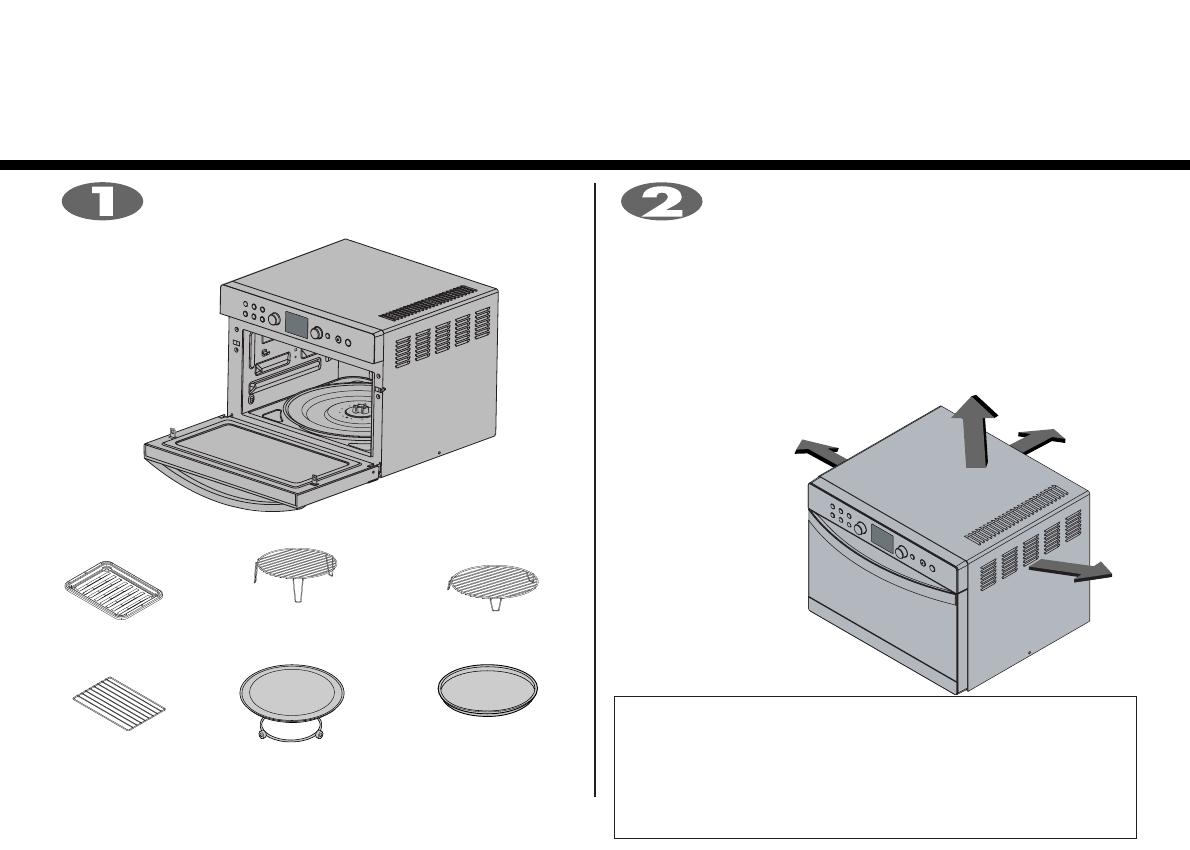 1

2