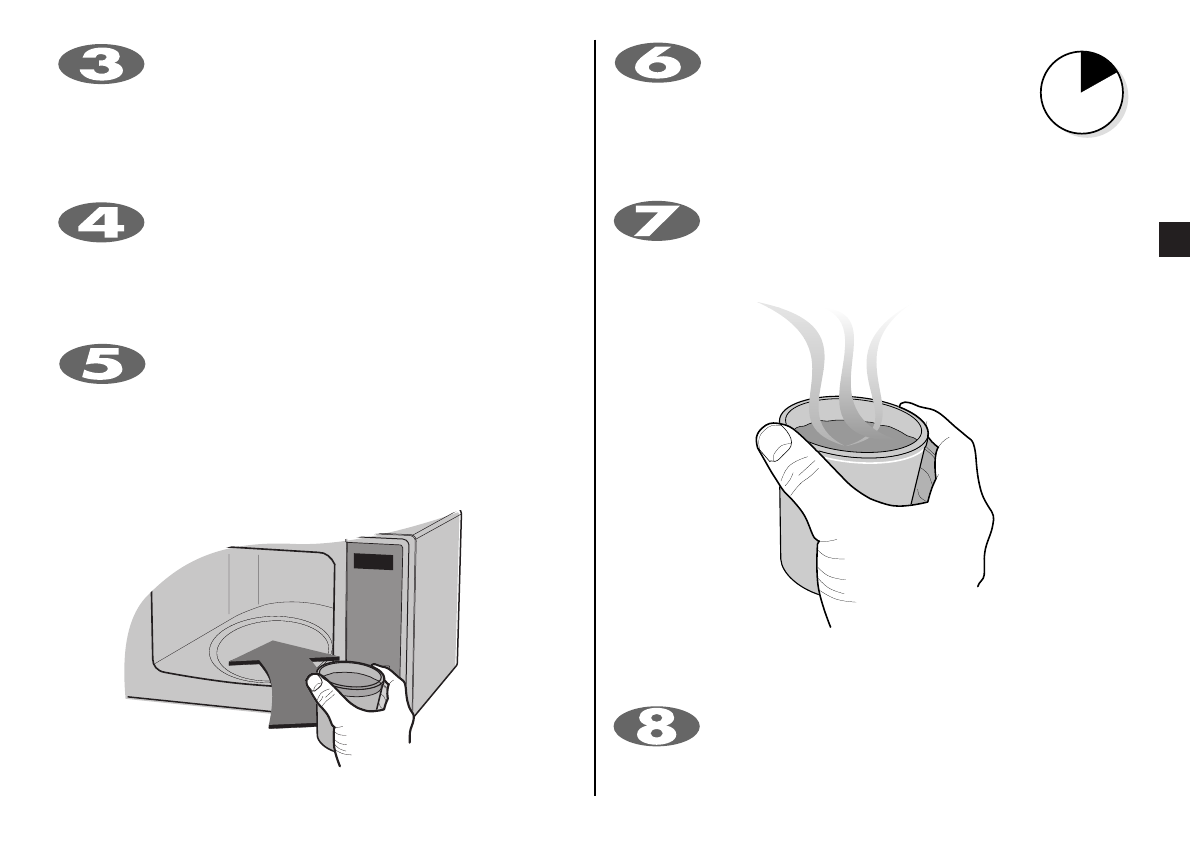 3

4

5

6

7

8