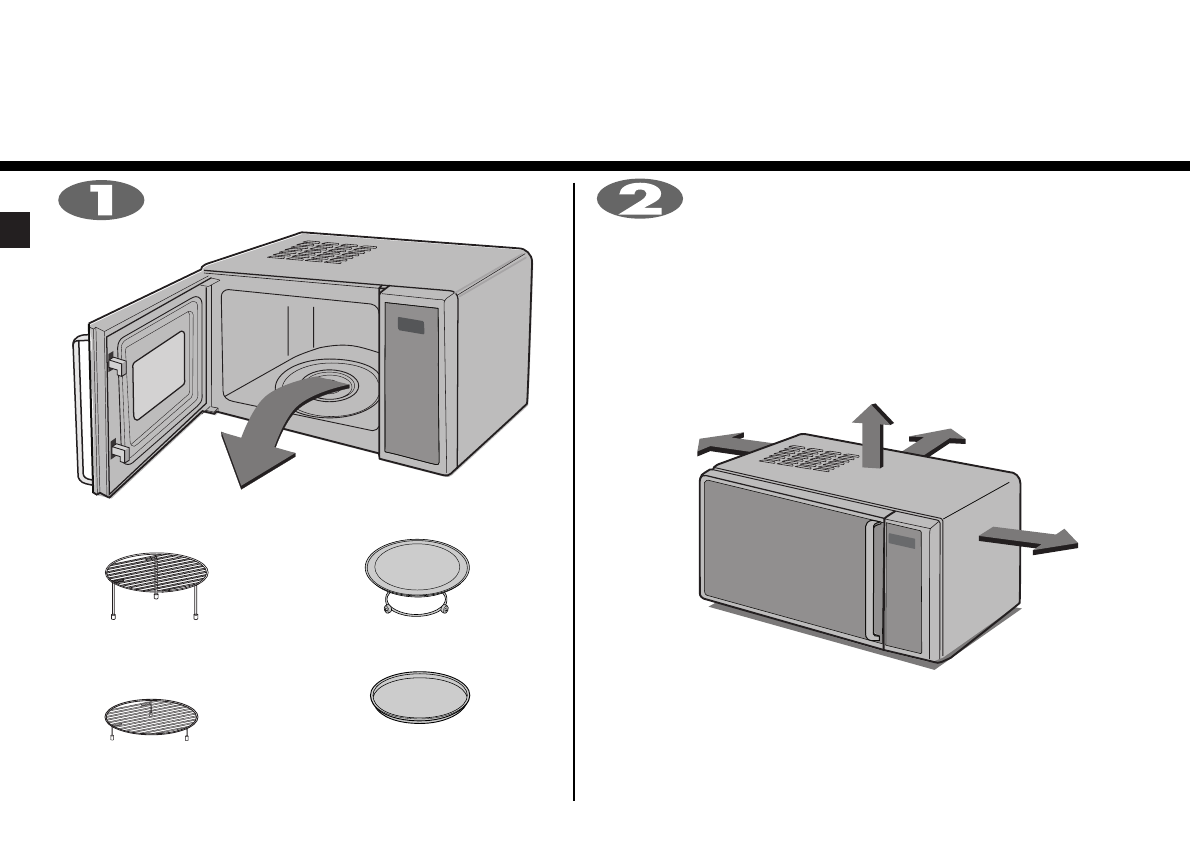 1

2