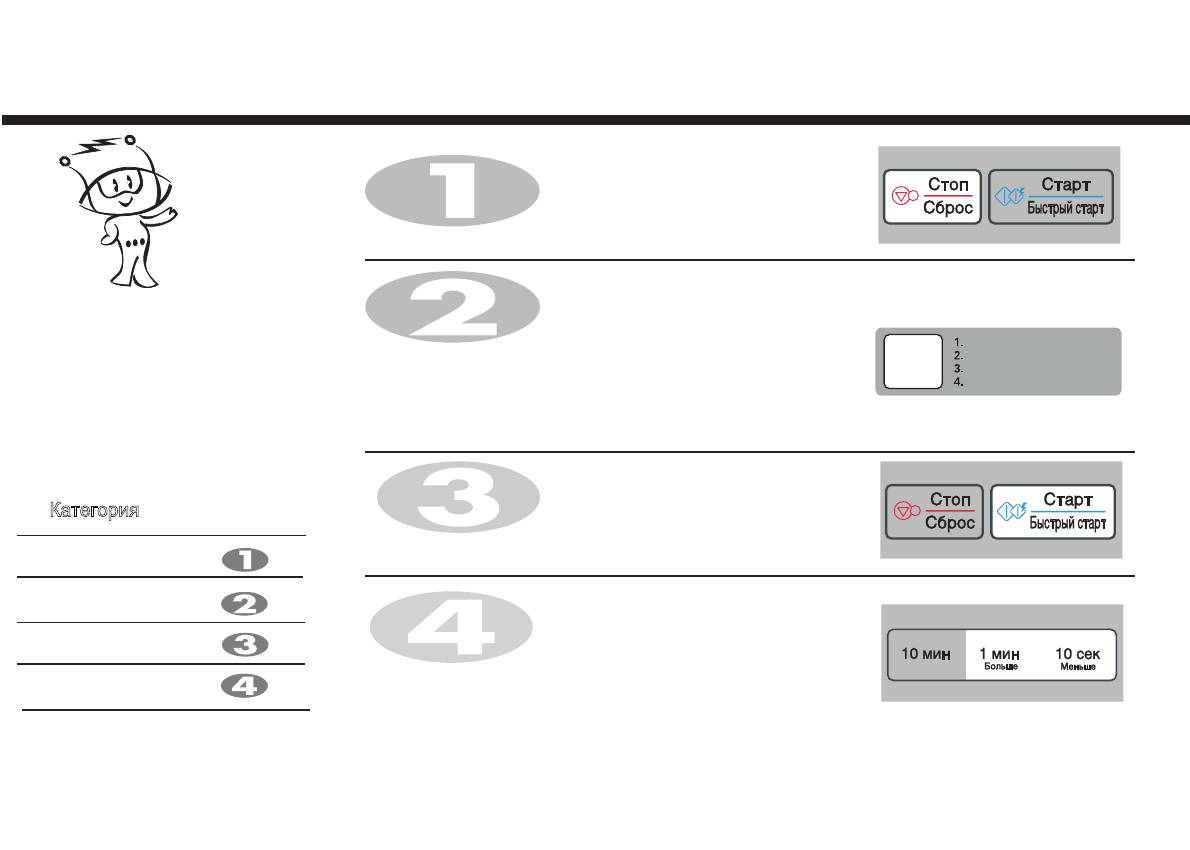 1

Стоп
Сброс

Старт
Быстрый старт

2

1.
2.
3.
4.

3

Стоп
Сброс

Старт
Быстрый старт

4

10 мин

1 мин
Больше

10 сек
Меньше

Категория

1

2

3

4