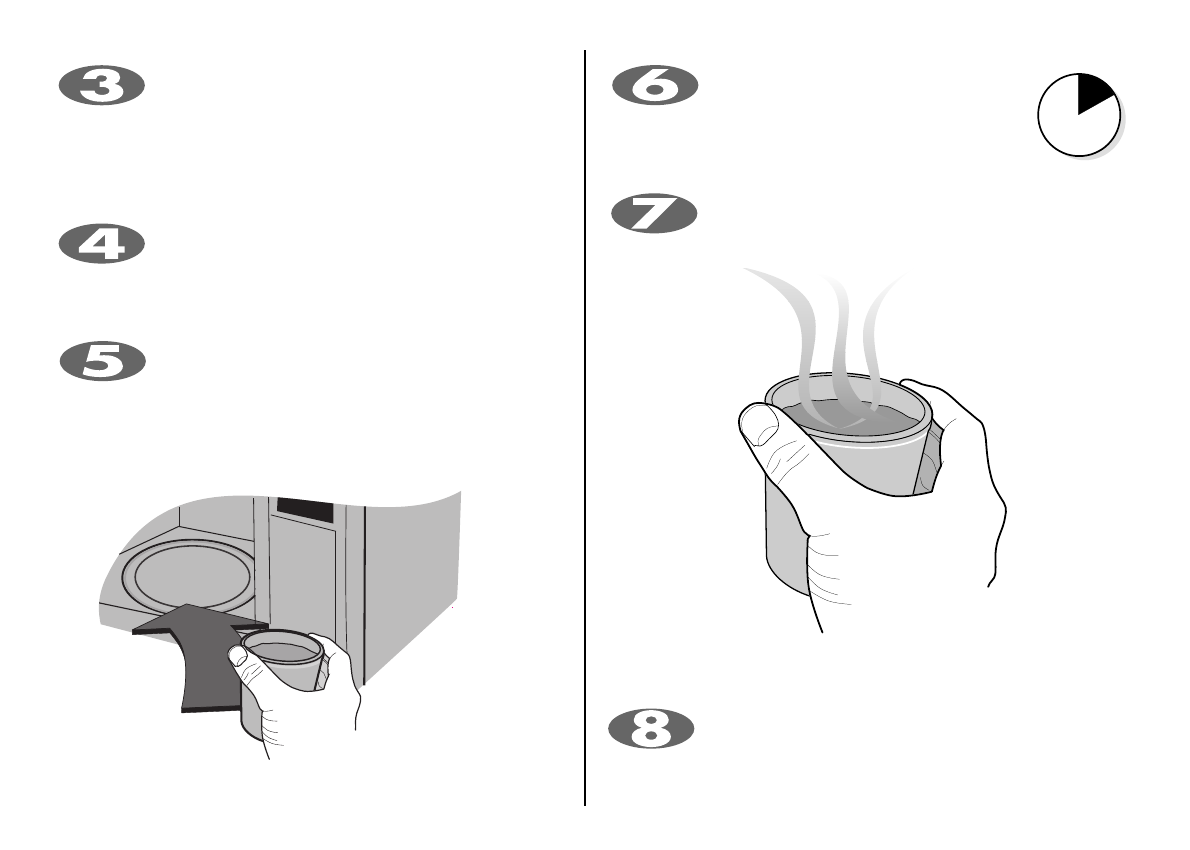 3

4

5

6

7

8