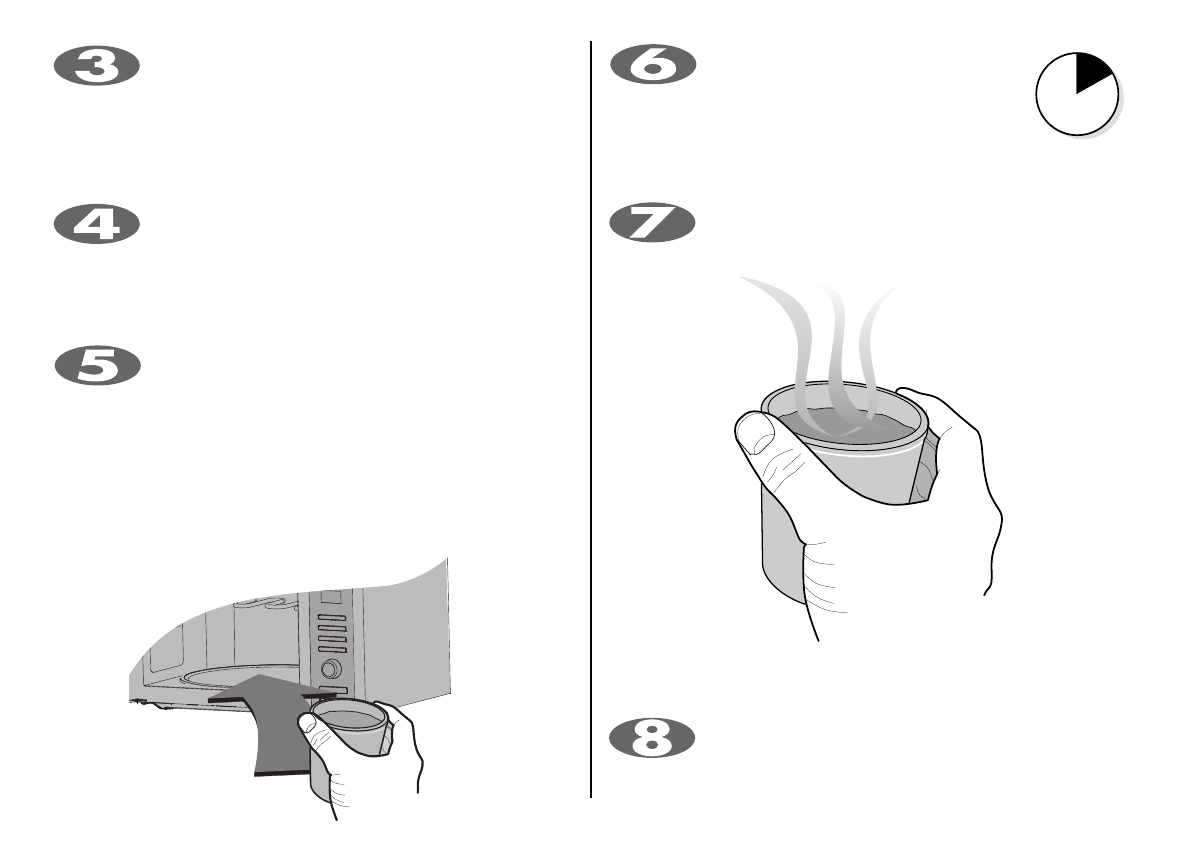 3

4

5

6

7

8