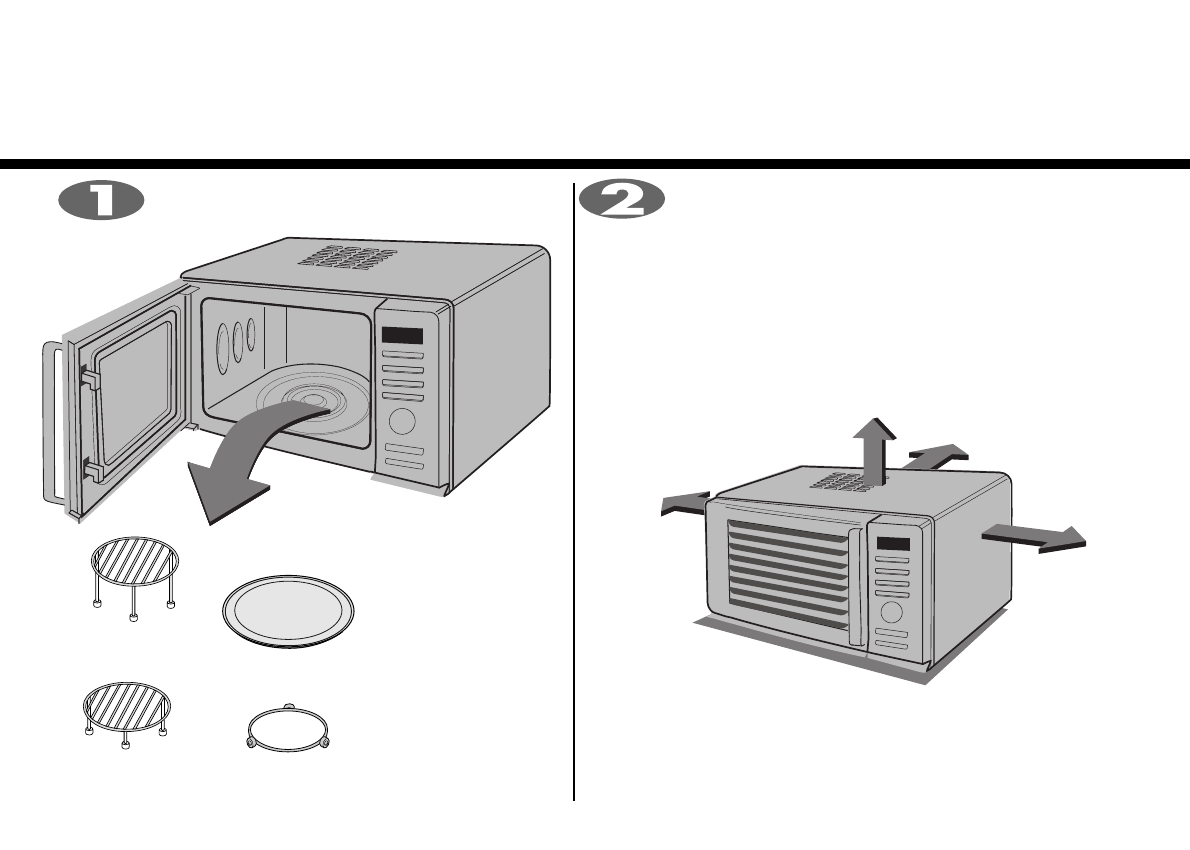 1

2