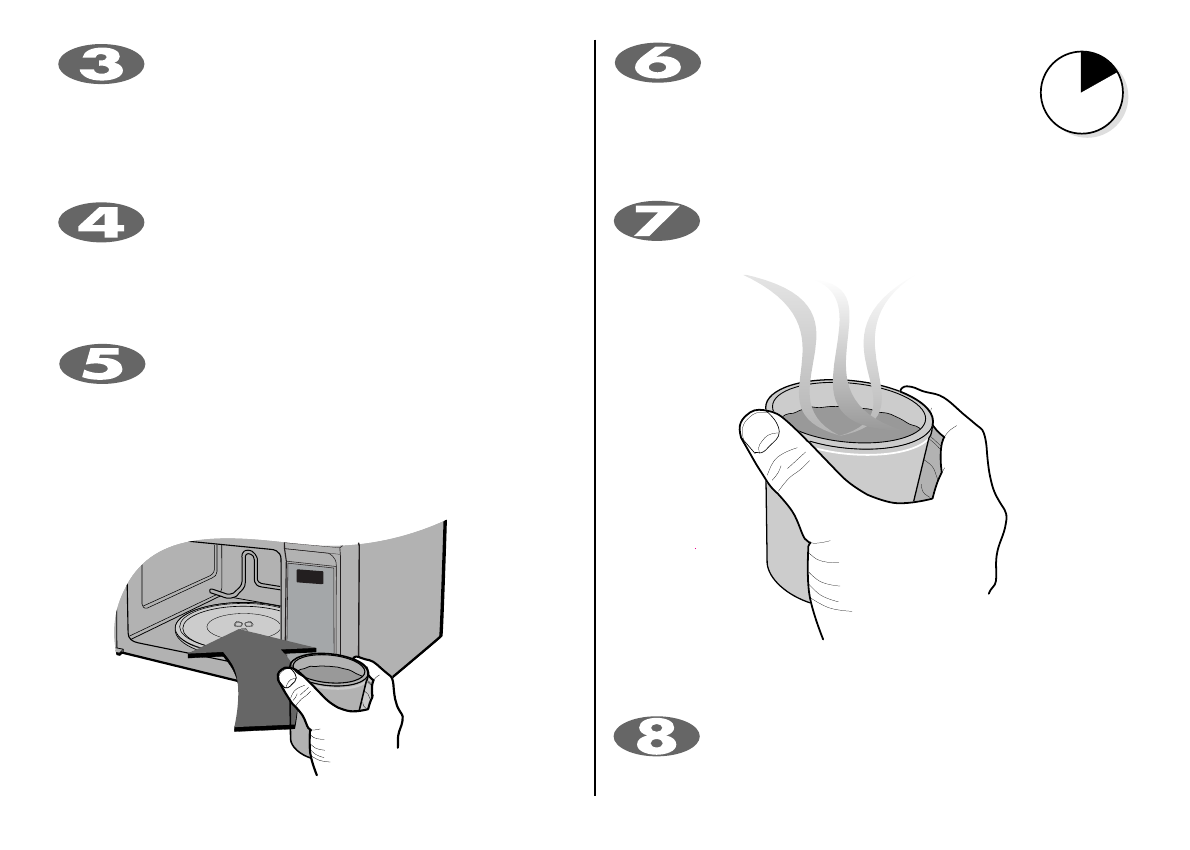 3

4

5

6

7

8