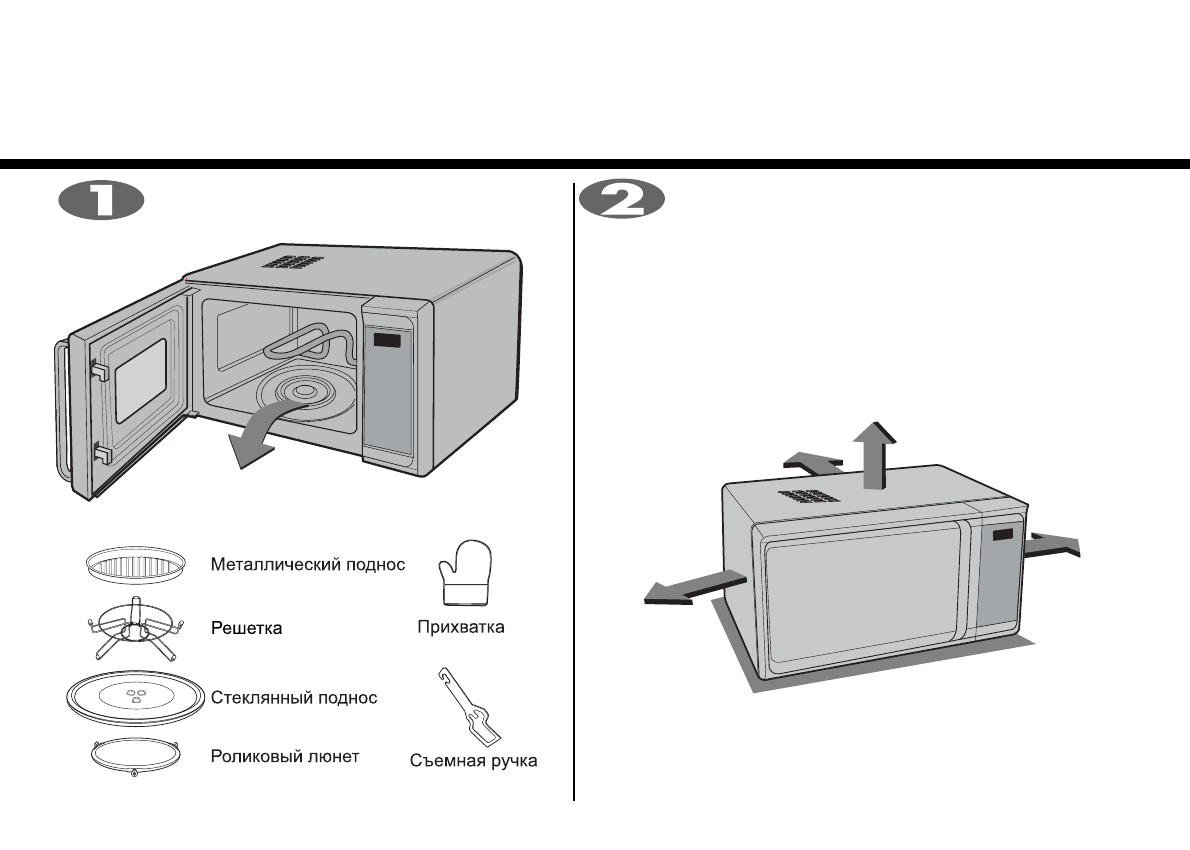 1

Металлический поднос

Решетка

Стеклянный поднос

Роликовый люнет

Прихватка

Съемная ручка

2